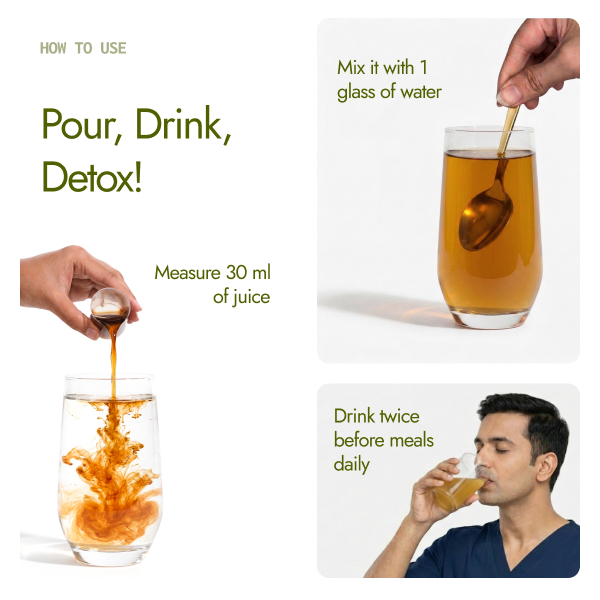 HOW TO USE

Pour, Drink, Detox!

Measure 30 ml of juice

Mix it with 1 glass of water

Drink twice before meals daily