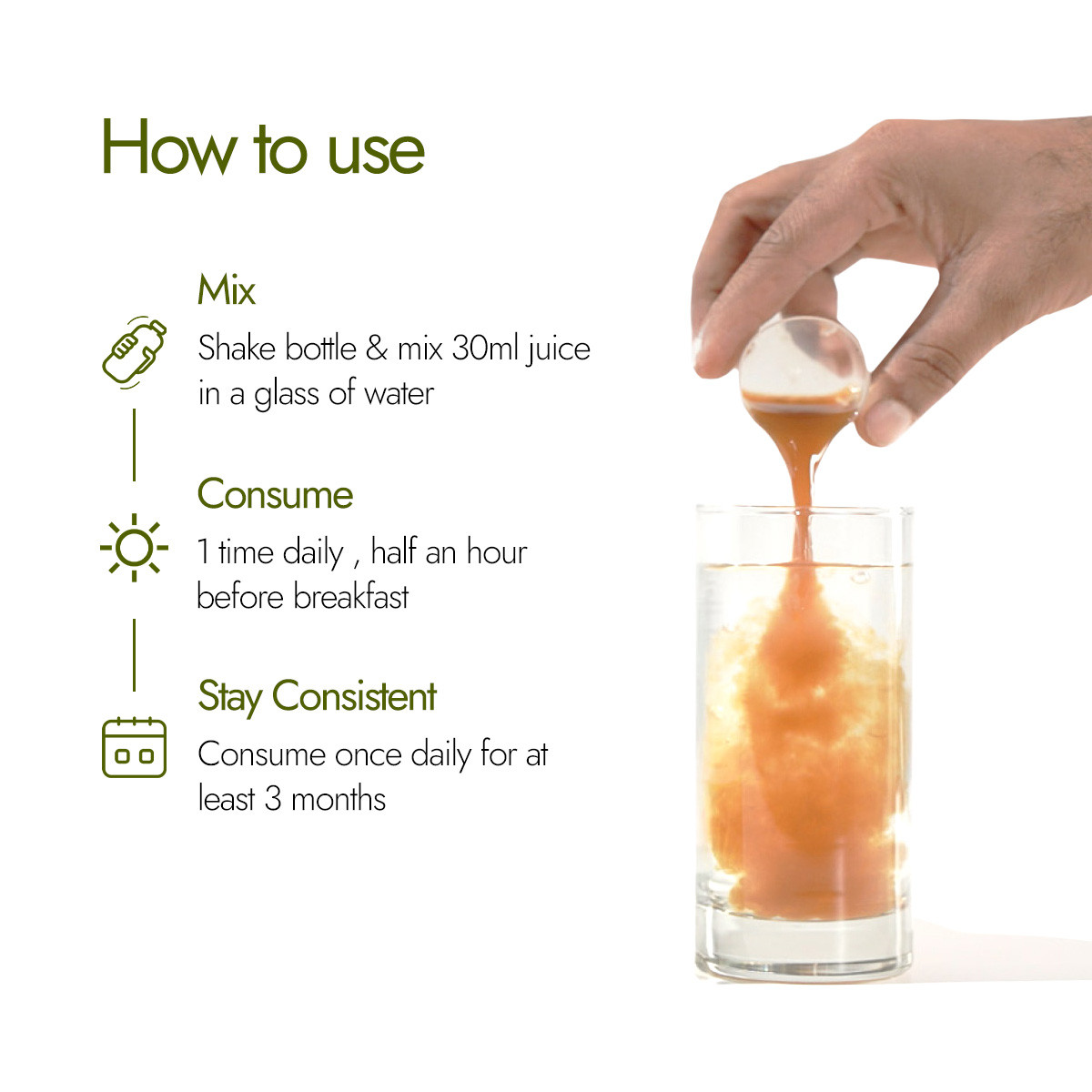 How to use

Mix
Shake bottle & mix 30ml juice in a glass of water

Consume
1 time daily , half an hour before breakfast

Stay Consistent
Consume once daily for at least 3 months