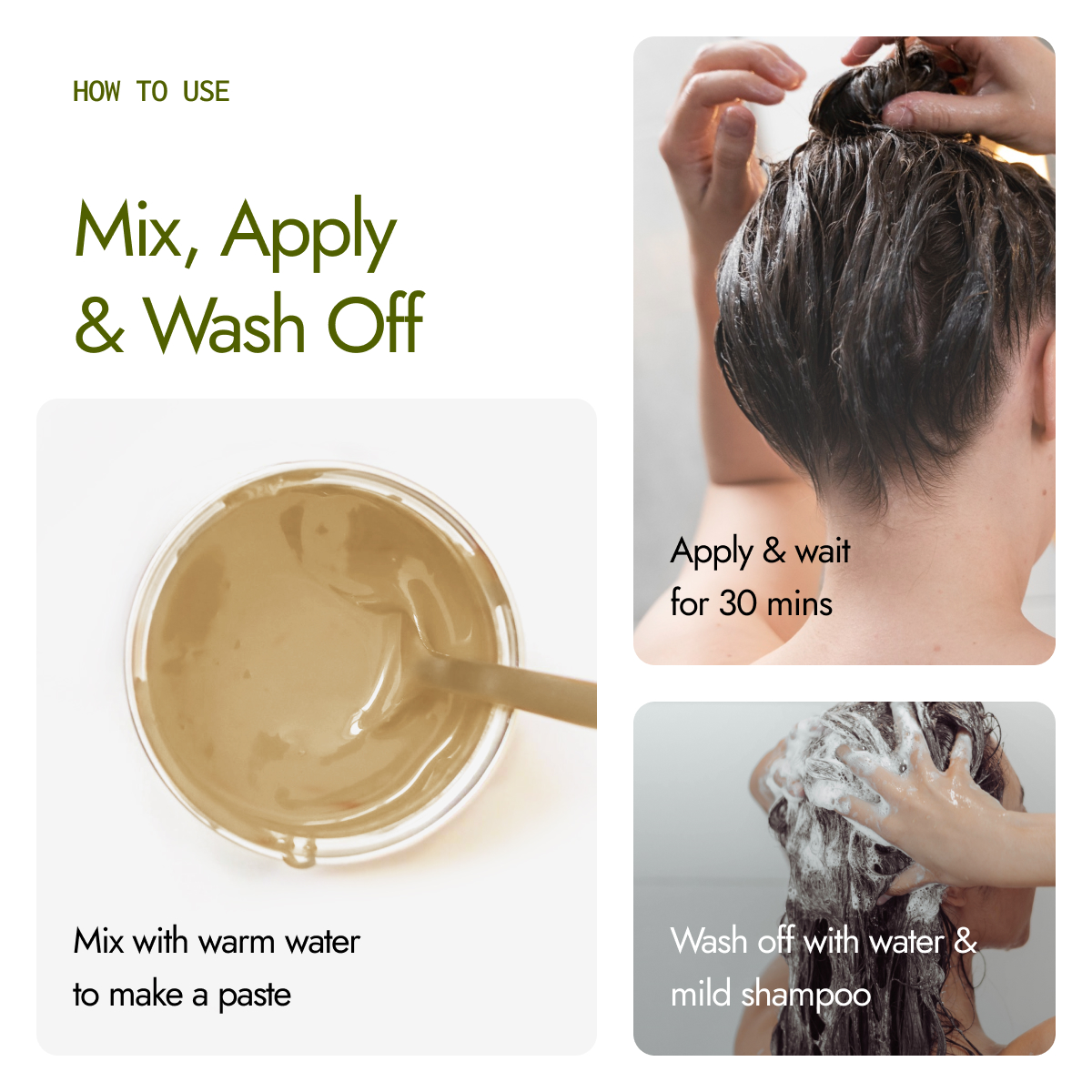 HOW TO USE

Mix, Apply & Wash Off

Mix with warm water to make a paste

Apply & wait for 30 mins

Wash off with water & mild shampoo