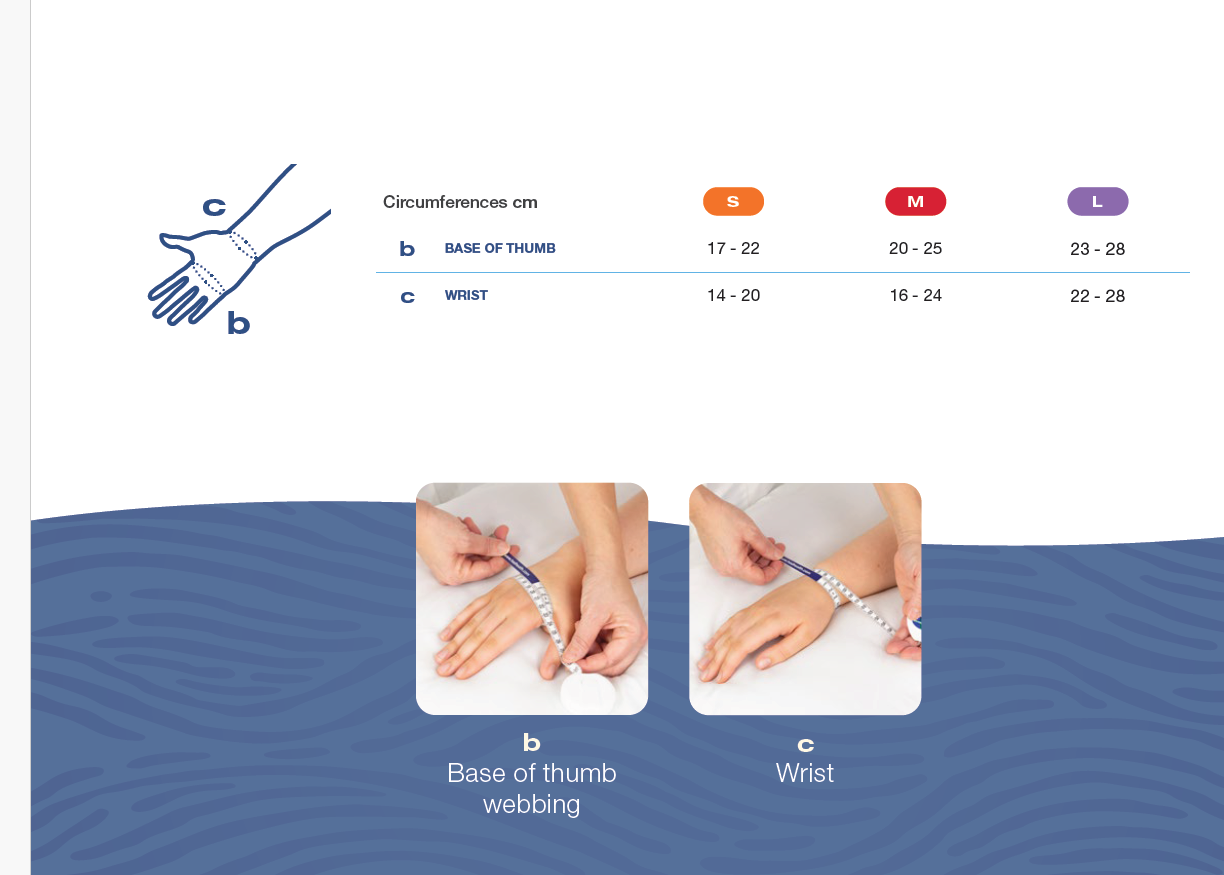 c

b

| Circumferences cm | | S | M | L |
|---|---|---|---|---|
| b | BASE OF THUMB | 17 - 22 | 20 - 25 | 23 - 28 |
| c | WRIST | 14 - 20 | 16 - 24 | 22 - 28 |

b
Base of thumb webbing

c
Wrist