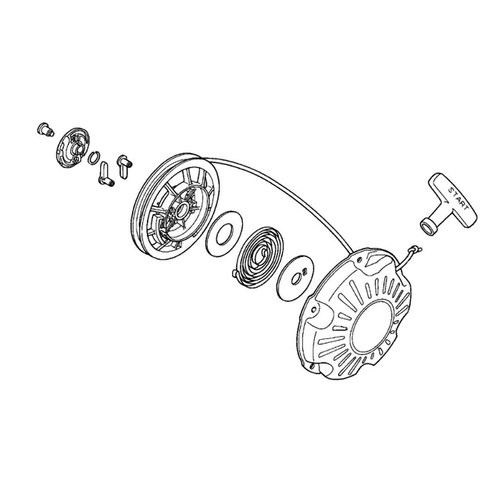 START