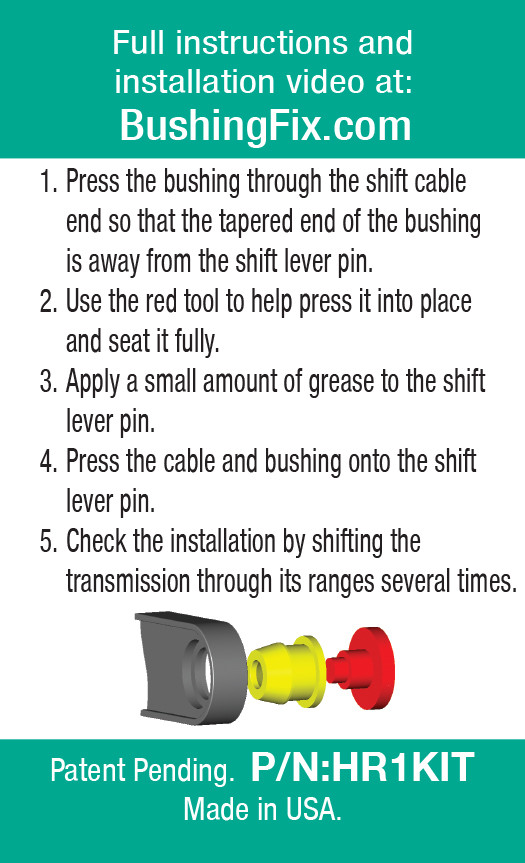 Full instructions and installation video at:
BushingFix.com

1. Press the bushing through the shift cable end so that the tapered end of the bushing is away from the shift lever pin.
2. Use the red tool to help press it into place and seat it fully.
3. Apply a small amount of grease to the shift lever pin.
4. Press the cable and bushing onto the shift lever pin.
5. Check the installation by shifting the transmission through its ranges several times.

Patent Pending. P/N:HR1KIT
Made in USA.