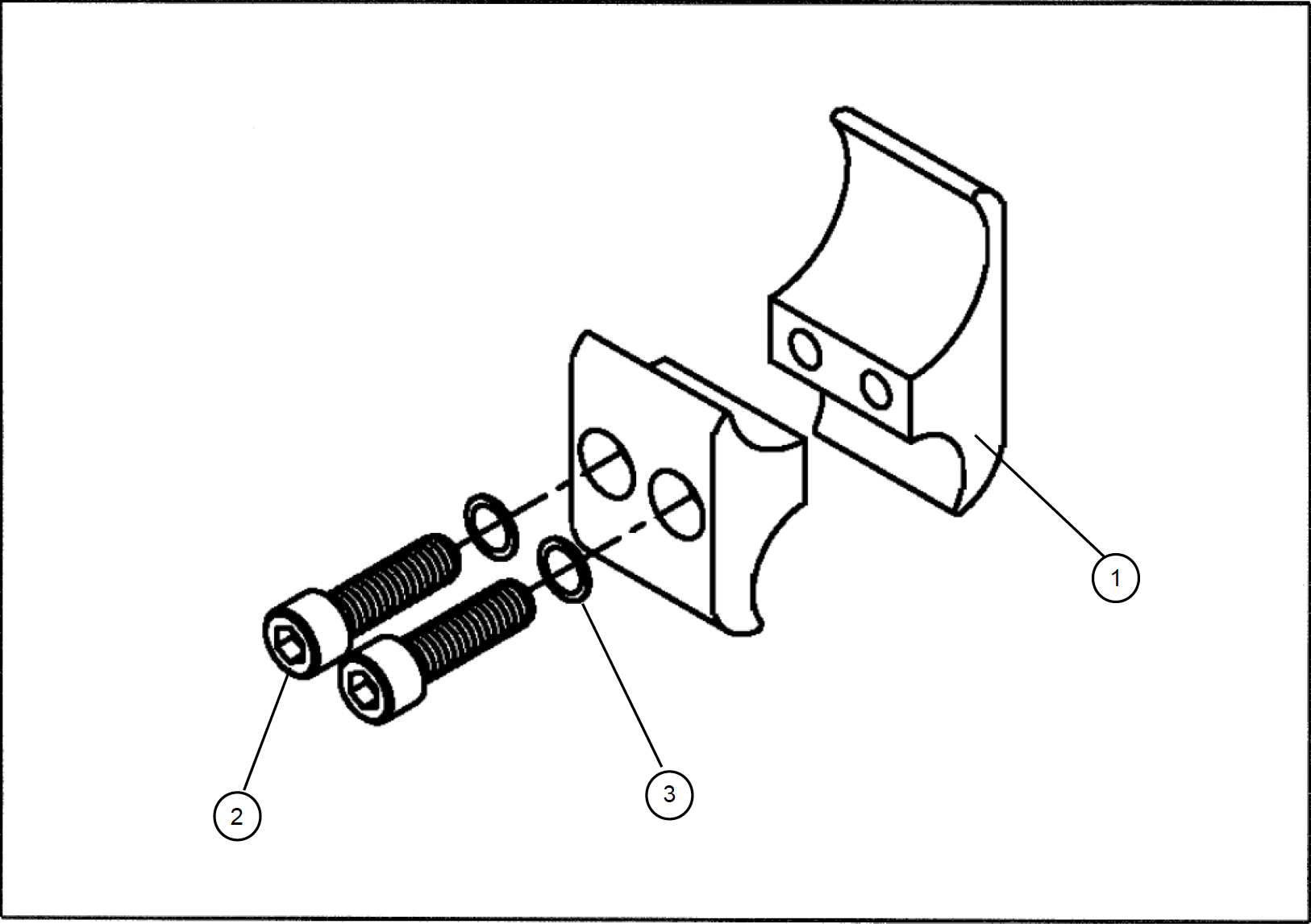 1
2
3