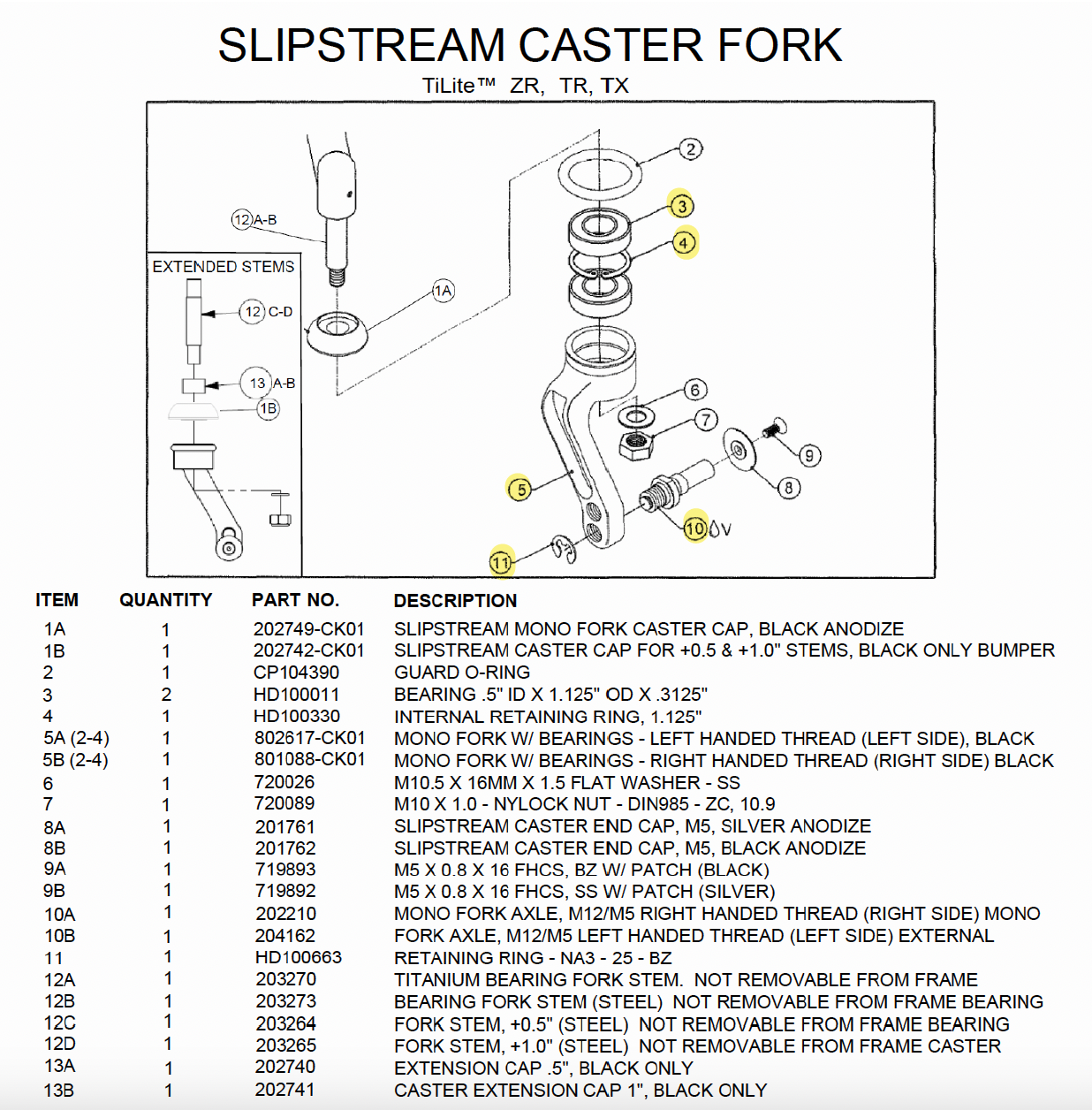 SLIPSTREAM CASTER FORK

TiLite™ ZR, TR, TX

12 A-B

EXTENDED STEMS

12 C-D

13 A-B

1B

1A

2

3

4

5

6

7

8

9

10

11

| ITEM | QUANTITY | PART NO. | DESCRIPTION |
|---|---|---|---|
| 1A | 1 | 202749-CK01 | SLIPSTREAM MONO FORK CASTER CAP, BLACK ANODIZE |
| 1B | 1 | 202742-CK01 | SLIPSTREAM CASTER CAP FOR +0.5 & +1.0" STEMS, BLACK ONLY BUMPER |
| 2 | 1 | CP104390 | GUARD O-RING |
| 3 | 2 | HD100011 | BEARING .5" ID X 1.125" OD X .3125" |
| 4 | 1 | HD100330 | INTERNAL RETAINING RING, 1.125" |
| 5A (2-4) | 1 | 802617-CK01 | MONO FORK W/ BEARINGS - LEFT HANDED THREAD (LEFT SIDE), BLACK |
| 5B (2-4) | 1 | 801088-CK01 | MONO FORK W/ BEARINGS - RIGHT HANDED THREAD (RIGHT SIDE) BLACK |
| 6 | 1 | 720026 | M10.5 X 16MM X 1.5 FLAT WASHER - SS |
| 7 | 1 | 720089 | M10 X 1.0 - NYLOCK NUT - DIN985 - ZC, 10.9 |
| 8A | 1 | 201761 | SLIPSTREAM CASTER END CAP, M5, SILVER ANODIZE |
| 8B | 1 | 201762 | SLIPSTREAM CASTER END CAP, M5, BLACK ANODIZE |
| 9A | 1 | 719893 | M5 X 0.8 X 16 FHCS, BZ W/ PATCH (BLACK) |
| 9B | 1 | 719892 | M5 X 0.8 X 16 FHCS, SS W/ PATCH (SILVER) |
| 10A | 1 | 202210 | MONO FORK AXLE, M12/M5 RIGHT HANDED THREAD (RIGHT SIDE) MONO |
| 10B | 1 | 204162 | FORK AXLE, M12/M5 LEFT HANDED THREAD (LEFT SIDE) EXTERNAL |
| 11 | 1 | HD100663 | RETAINING RING - NA3 - 25 - BZ |
| 12A | 1 | 203270 | TITANIUM BEARING FORK STEM. NOT REMOVABLE FROM FRAME |
| 12B | 1 | 203273 | BEARING FORK STEM (STEEL) NOT REMOVABLE FROM FRAME BEARING |
| 12C | 1 | 203264 | FORK STEM, +0.5" (STEEL) NOT REMOVABLE FROM FRAME BEARING |
| 12D | 1 | 203265 | FORK STEM, +1.0" (STEEL) NOT REMOVABLE FROM FRAME CASTER |
| 13A | 1 | 202740 | EXTENSION CAP .5", BLACK ONLY |
| 13B | 1 | 202741 | CASTER EXTENSION CAP 1", BLACK ONLY |