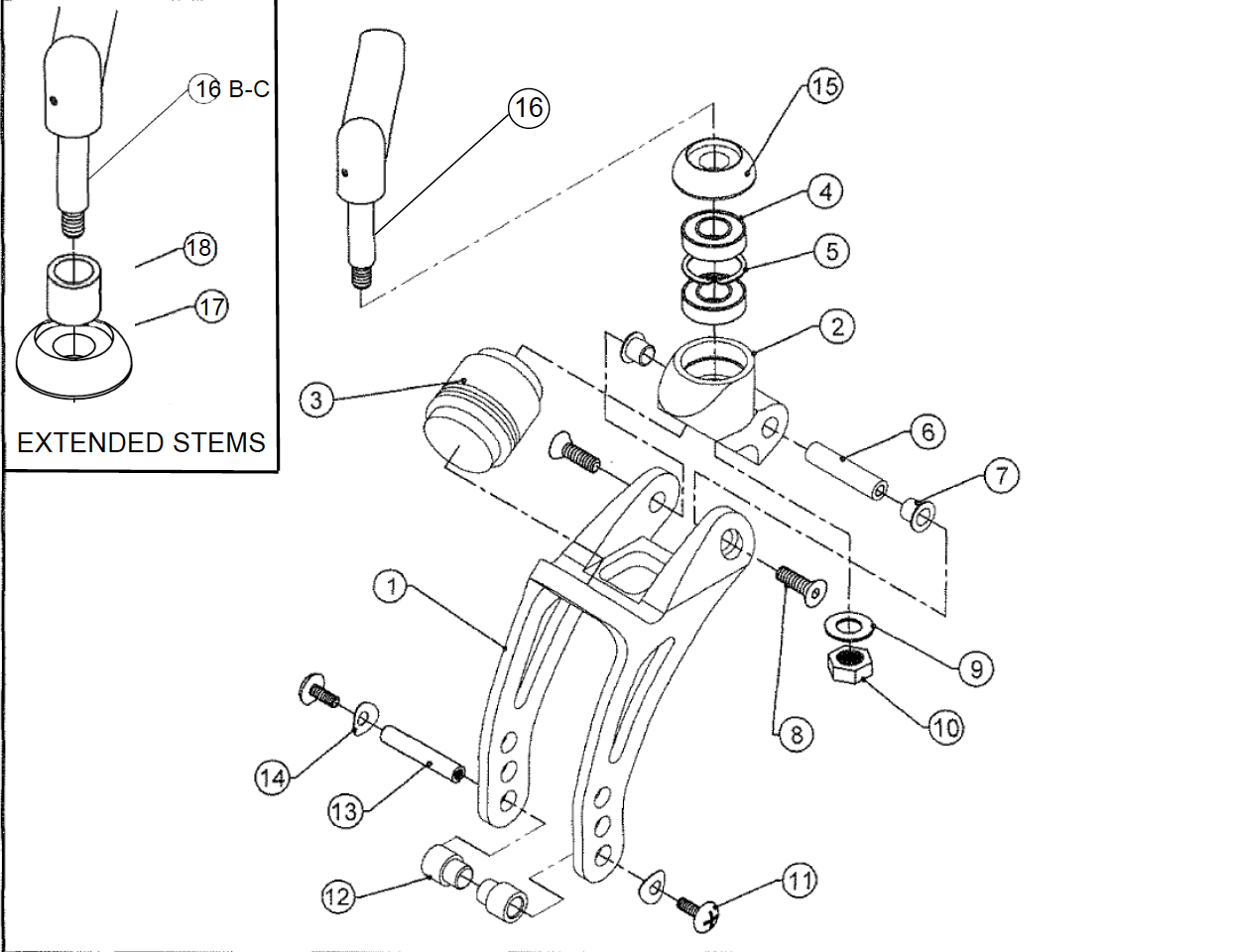 16 B-C
18
17
EXTENDED STEMS
16
15
4
5
2
3
6
7
1
9
10
8
14
13
12
11