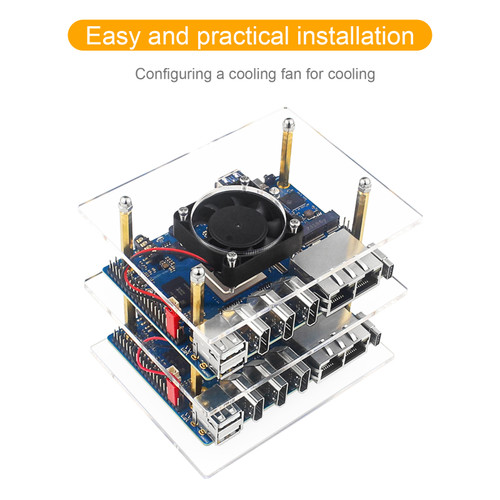 Easy and practical installation

Configuring a cooling fan for cooling