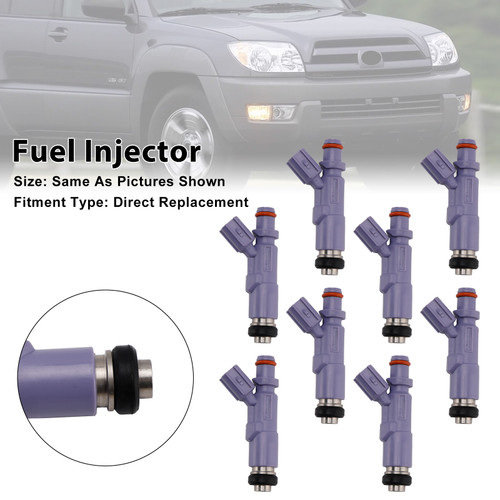 Fuel Injector

Size: Same As Pictures Shown

Fitment Type: Direct Replacement