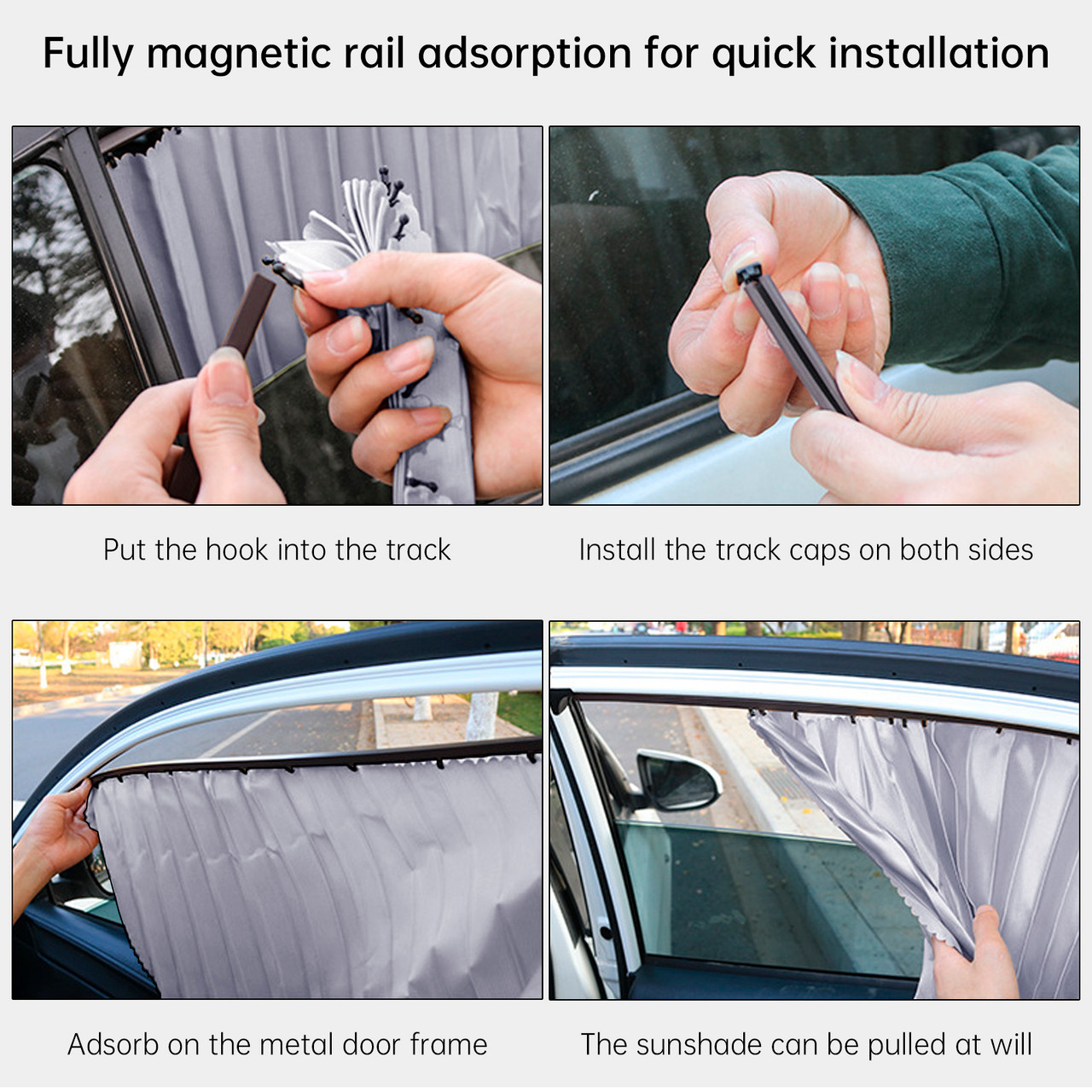 Fully magnetic rail adsorption for quick installation

Put the hook into the track

Install the track caps on both sides

Adsorb on the metal door frame

The sunshade can be pulled at will