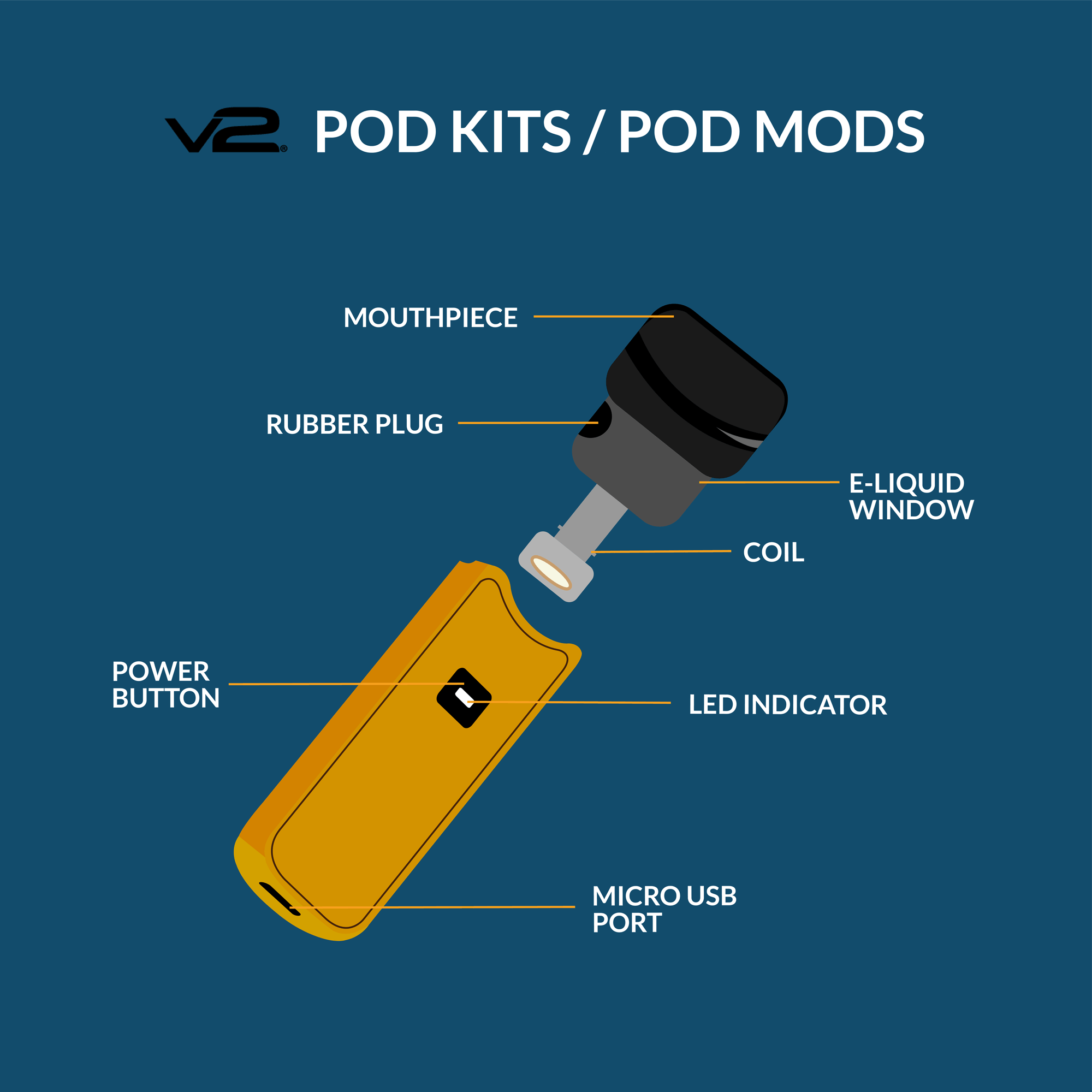 V2® POD KITS / POD MODS

MOUTHPIECE

RUBBER PLUG

E-LIQUID WINDOW

COIL

POWER BUTTON

LED INDICATOR

MICRO USB PORT