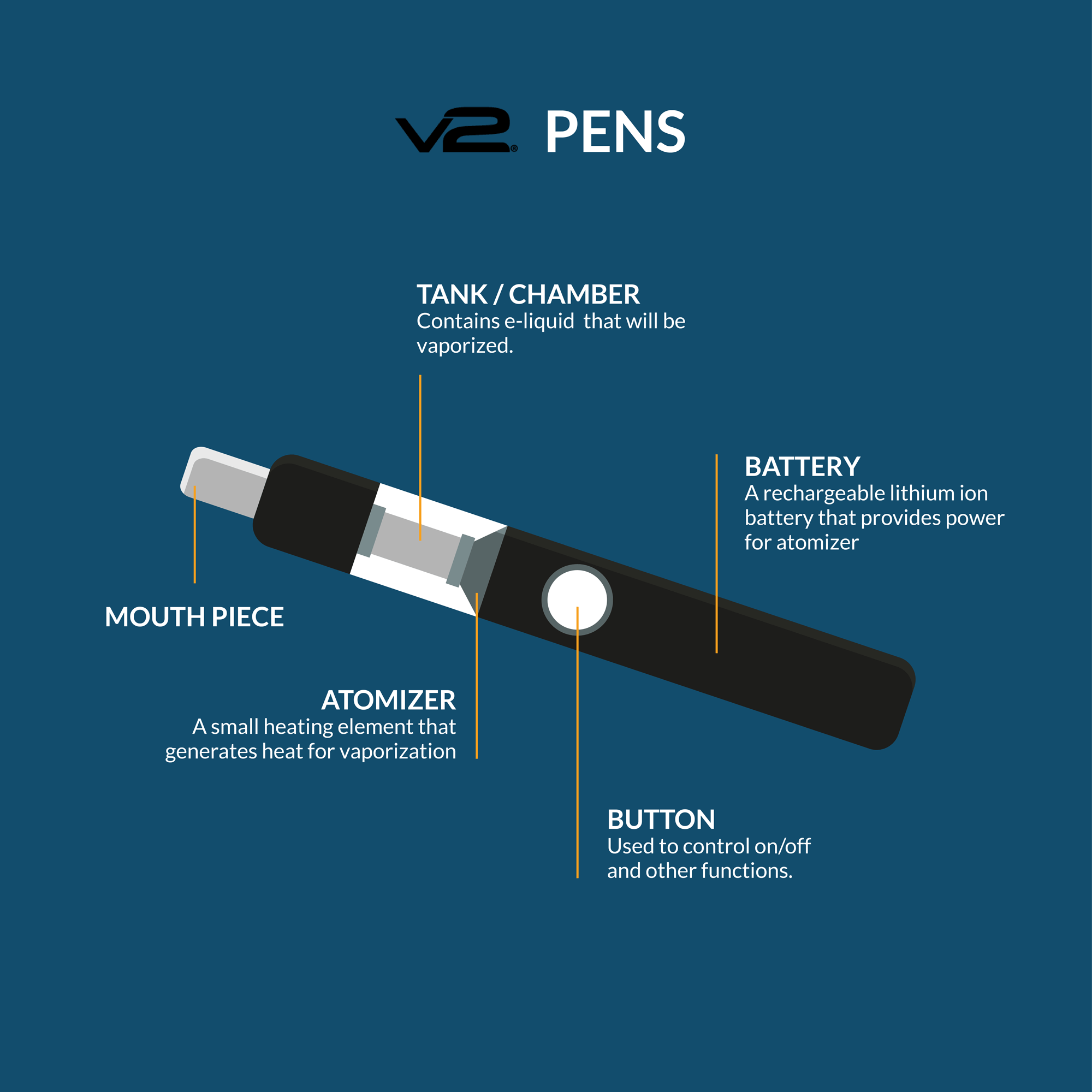 V2® PENS

TANK / CHAMBER
Contains e-liquid that will be vaporized.

BATTERY
A rechargeable lithium ion battery that provides power for atomizer

MOUTH PIECE

ATOMIZER
A small heating element that generates heat for vaporization

BUTTON
Used to control on/off and other functions.