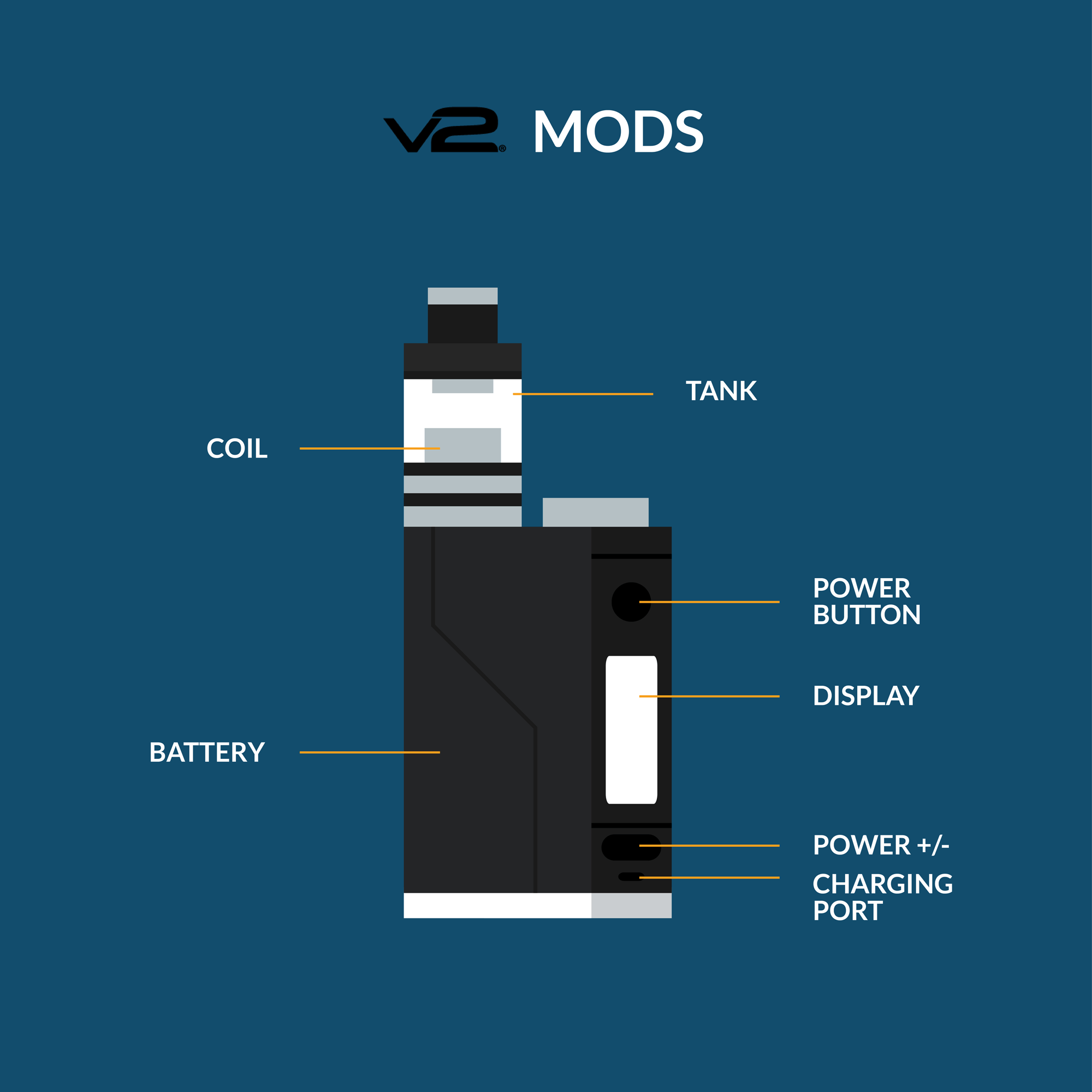 V2® MODS

TANK

COIL

POWER BUTTON

DISPLAY

BATTERY

POWER +/-

CHARGING PORT