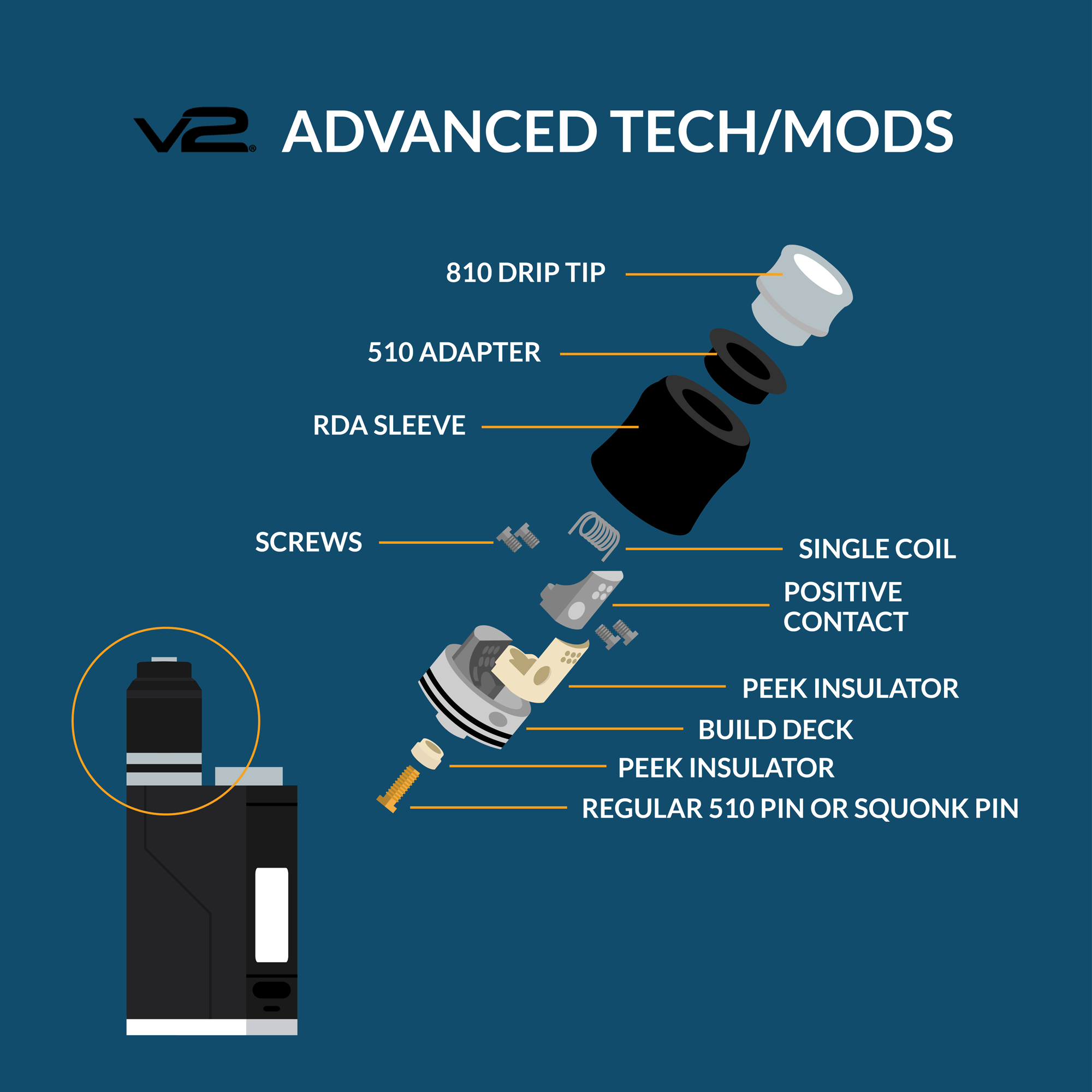 V2® ADVANCED TECH/MODS

810 DRIP TIP

510 ADAPTER

RDA SLEEVE

SCREWS

SINGLE COIL

POSITIVE CONTACT

PEEK INSULATOR

BUILD DECK

PEEK INSULATOR

REGULAR 510 PIN OR SQUONK PIN