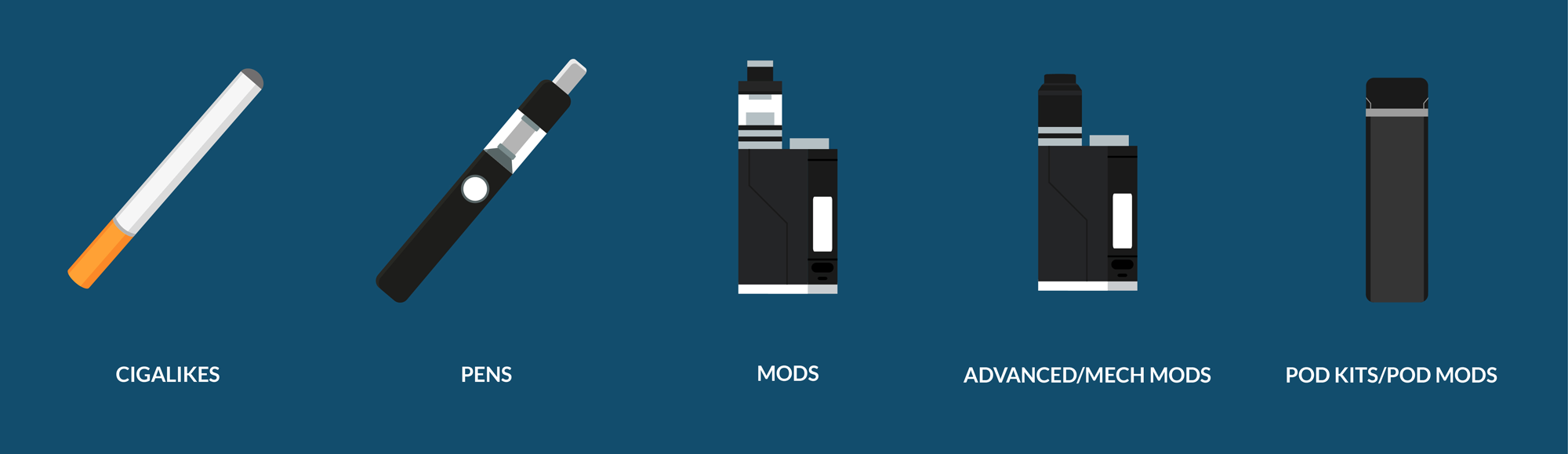 CIGALIKES

PENS

MODS

ADVANCED/MECH MODS

POD KITS/POD MODS