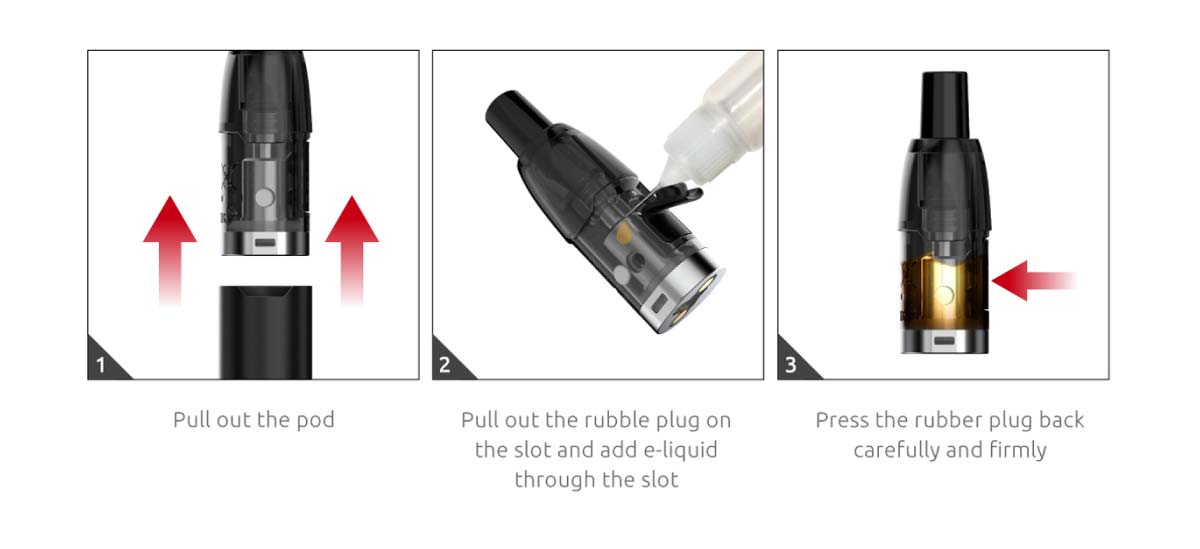 1

Pull out the pod

2

Pull out the rubble plug on the slot and add e-liquid through the slot

3

Press the rubber plug back carefully and firmly