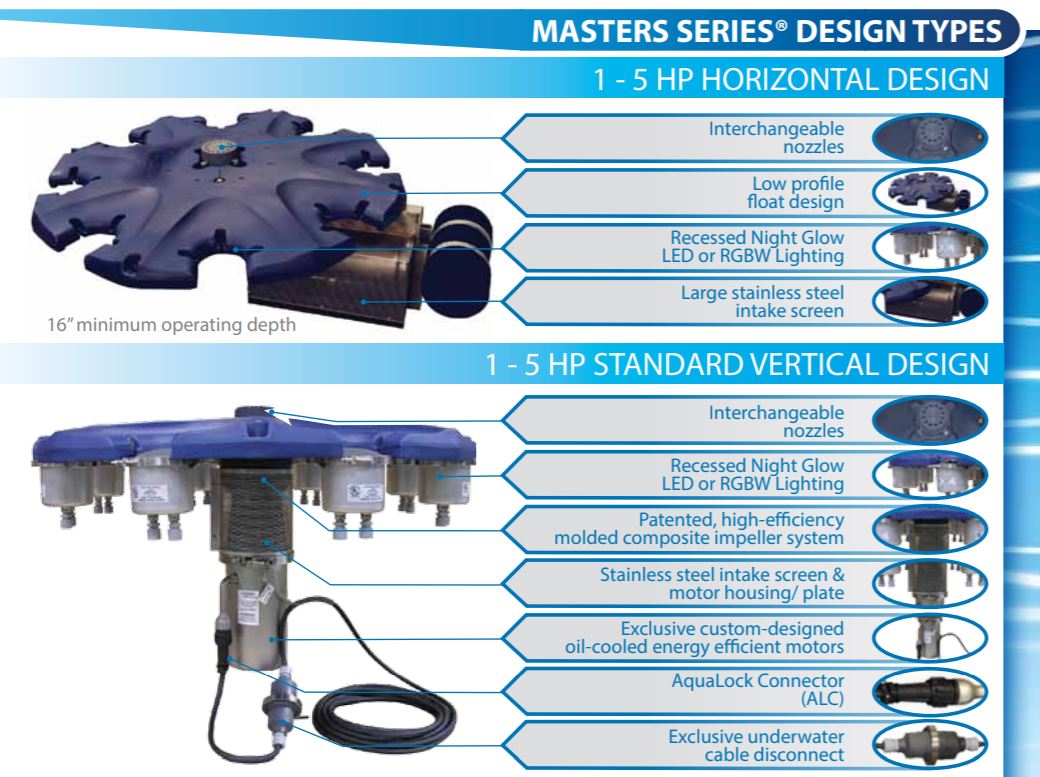 MASTERS SERIES® DESIGN TYPES

1 - 5 HP HORIZONTAL DESIGN

Interchangeable nozzles

Low profile float design

Recessed Night Glow LED or RGBW Lighting

Large stainless steel intake screen

16" minimum operating depth

1 - 5 HP STANDARD VERTICAL DESIGN

Interchangeable nozzles

Recessed Night Glow LED or RGBW Lighting

Patented, high-efficiency molded composite impeller system

Stainless steel intake screen & motor housing/ plate

Exclusive custom-designed oil-cooled energy efficient motors

AquaLock Connector (ALC)

Exclusive underwater cable disconnect