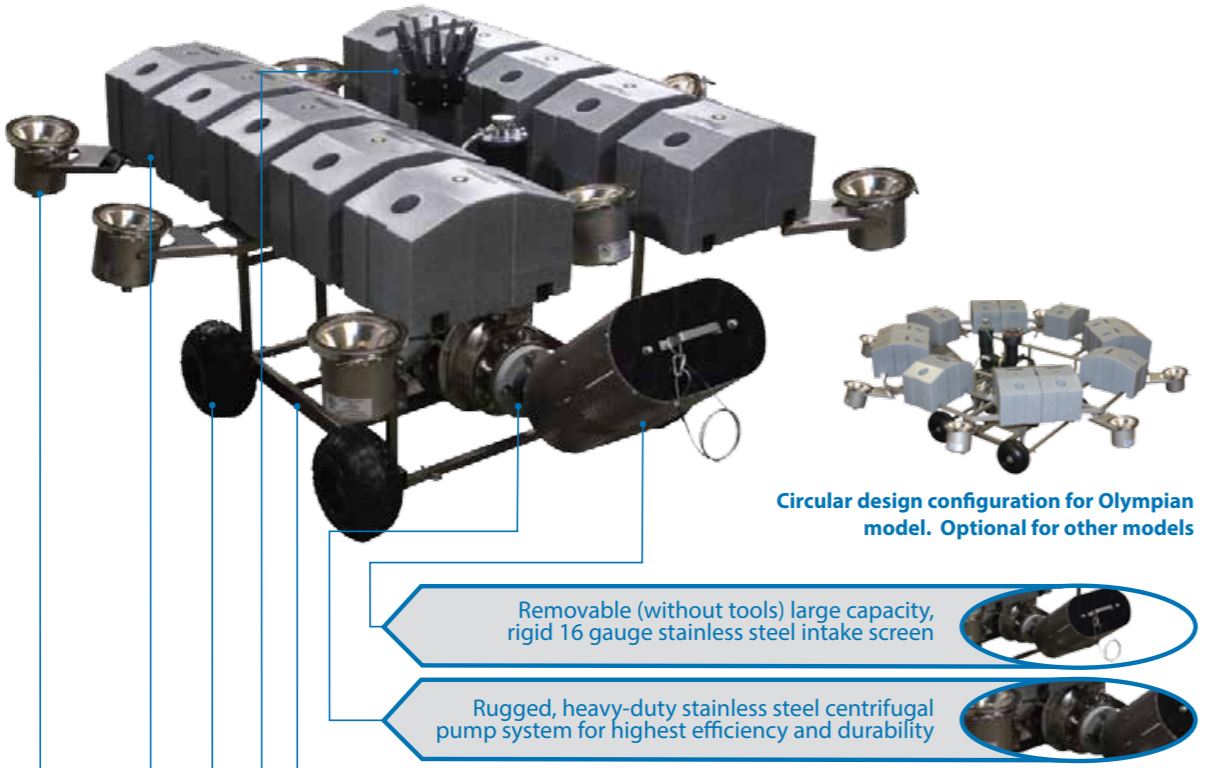 Circular design configuration for Olympian model. Optional for other models

Removable (without tools) large capacity, rigid 16 gauge stainless steel intake screen

Rugged, heavy-duty stainless steel centrifugal pump system for highest efficiency and durability