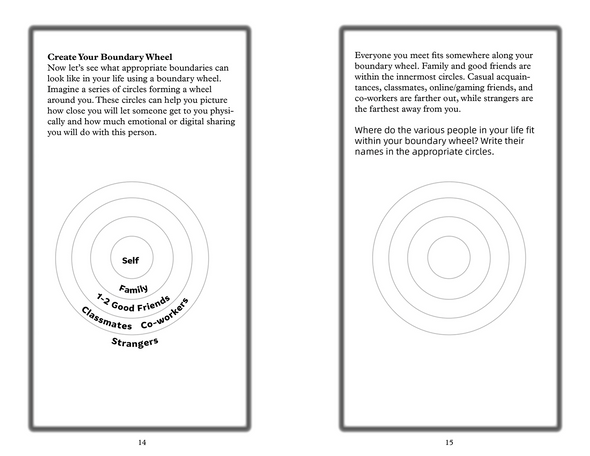 **Create Your Boundary Wheel**
Now let's see what appropriate boundaries can look like in your life using a boundary wheel. Imagine a series of circles forming a wheel around you. These circles can help you picture how close you will let someone get to you physically and how much emotional or digital sharing you will do with this person.

Self

Family

1-2 Good Friends

Classmates Co-workers

Strangers

14

Everyone you meet fits somewhere along your boundary wheel. Family and good friends are within the innermost circles. Casual acquaintances, classmates, online/gaming friends, and co-workers are farther out, while strangers are the farthest away from you.

Where do the various people in your life fit within your boundary wheel? Write their names in the appropriate circles.

15