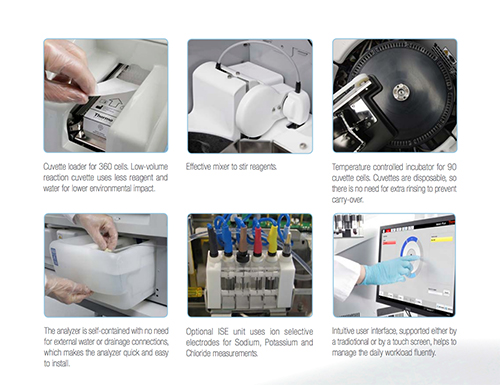 Thermo

Cuvette loader for 360 cells. Low-volume reaction cuvette uses less reagent and water for lower environmental impact.

Effective mixer to stir reagents.

Temperature controlled incubator for 90 cuvette cells. Cuvettes are disposable, so there is no need for extra rinsing to prevent carry-over.

The analyzer is self-contained with no need for external water or drainage connections, which makes the analyzer quick and easy to install.

Optional ISE unit uses ion selective electrodes for Sodium, Potassium and Chloride measurements.

Intuitive user interface, supported either by a traditional or by a touch screen, helps to manage the daily workload fluently.