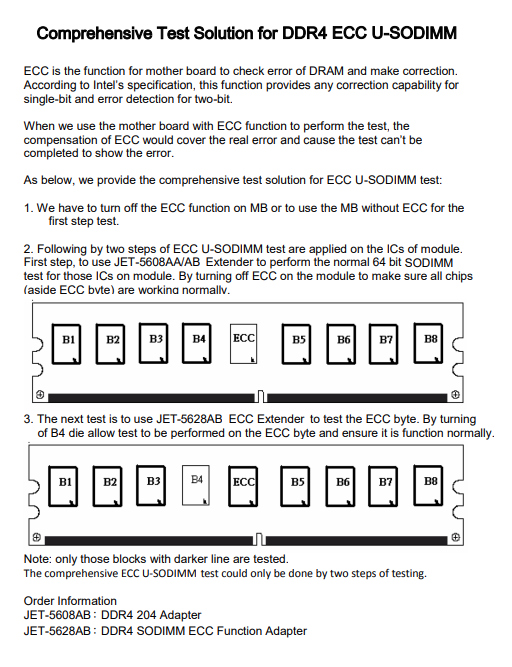 Comprehensive Test Solution for DDR4 ECC U-SODIMM

ECC is the function for mother board to check error of DRAM and make correction. According to Intel's specification, this function provides any correction capability for single-bit and error detection for two-bit.

When we use the mother board with ECC function to perform the test, the compensation of ECC would cover the real error and cause the test can't be completed to show the error.

As below, we provide the comprehensive test solution for ECC U-SODIMM test:

1. We have to turn off the ECC function on MB or to use the MB without ECC for the first step test.

2. Following by two steps of ECC U-SODIMM test are applied on the ICs of module. First step, to use JET-5608AA/AB Extender to perform the normal 64 bit SODIMM test for those ICs on module. By turning off ECC on the module to make sure all chips (aside ECC byte) are working normally.

B1 B2 B3 B4 ECC B5 B6 B7 B8

3. The next test is to use JET-5628AB ECC Extender to test the ECC byte. By turning of B4 die allow test to be performed on the ECC byte and ensure it is function normally.

B1 B2 B3 B4 ECC B5 B6 B7 B8

Note: only those blocks with darker line are tested.
The comprehensive ECC U-SODIMM test could only be done by two steps of testing.

Order Information
JET-5608AB : DDR4 204 Adapter
JET-5628AB : DDR4 SODIMM ECC Function Adapter