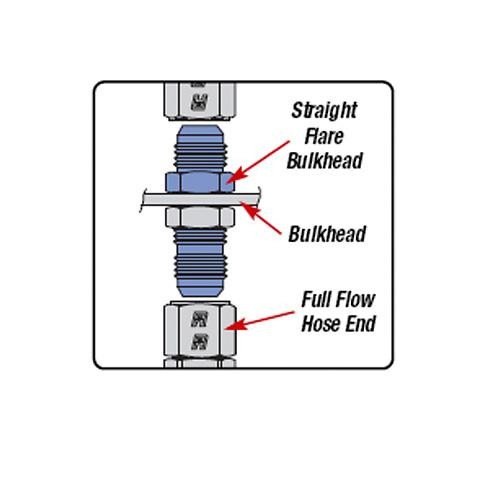 Straight Flare Bulkhead

Bulkhead

Full Flow Hose End