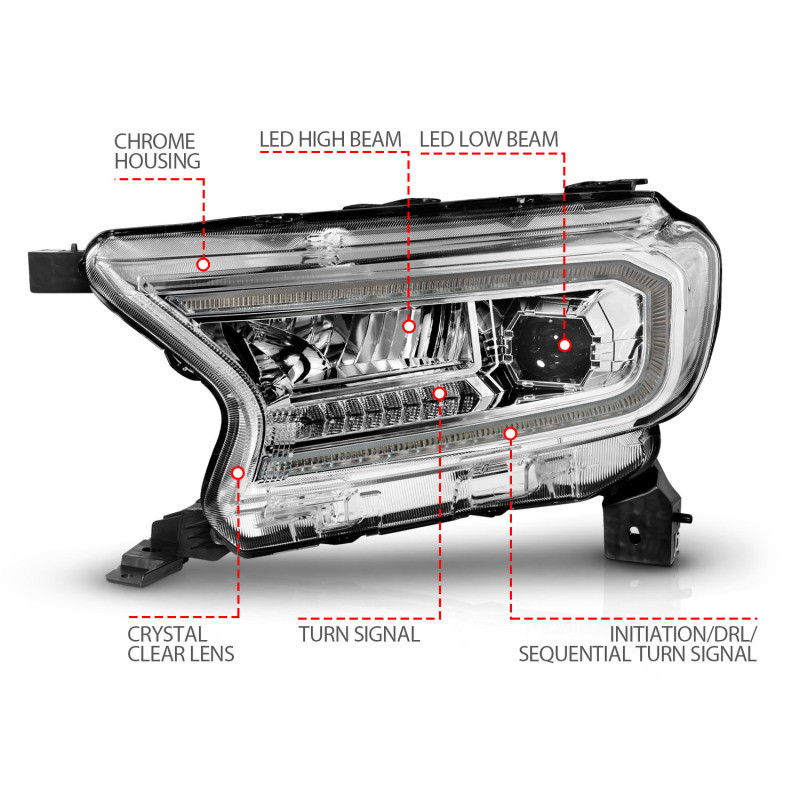 CHROME HOUSING

LED HIGH BEAM

LED LOW BEAM

CRYSTAL CLEAR LENS

TURN SIGNAL

INITIATION/DRL/ SEQUENTIAL TURN SIGNAL