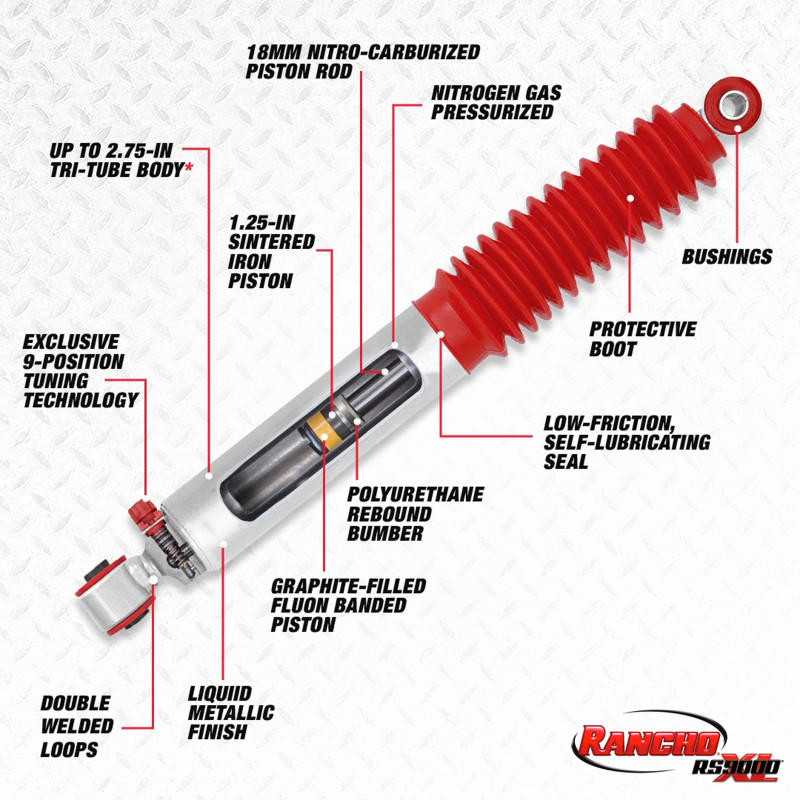 18MM NITRO-CARBURIZED PISTON ROD

NITROGEN GAS PRESSURIZED

UP TO 2.75-IN TRI-TUBE BODY*

1.25-IN SINTERED IRON PISTON

BUSHINGS

PROTECTIVE BOOT

EXCLUSIVE 9-POSITION TUNING TECHNOLOGY

LOW-FRICTION, SELF-LUBRICATING SEAL

POLYURETHANE REBOUND BUMBER

GRAPHITE-FILLED FLUON BANDED PISTON

DOUBLE WELDED LOOPS

LIQUIID METALLIC FINISH

RANCHO RS9000 XL