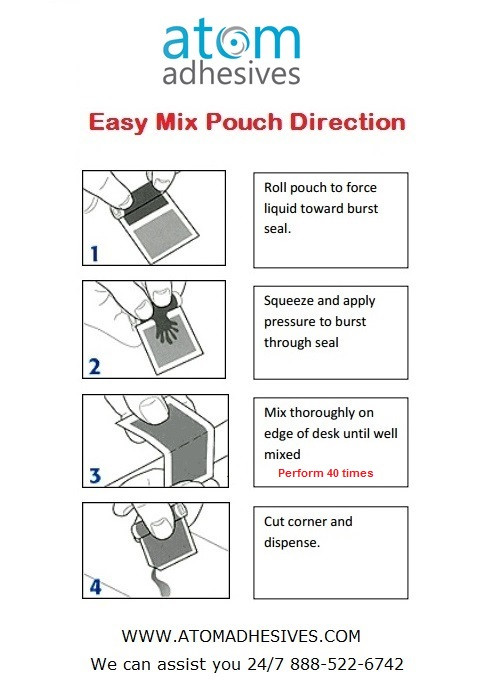 atom
adhesives

Easy Mix Pouch Direction

1

Roll pouch to force liquid toward burst seal.

2

Squeeze and apply pressure to burst through seal

3

Mix thoroughly on edge of desk until well mixed
Perform 40 times

4

Cut corner and dispense.

WWW.ATOMADHESIVES.COM
We can assist you 24/7 888-522-6742