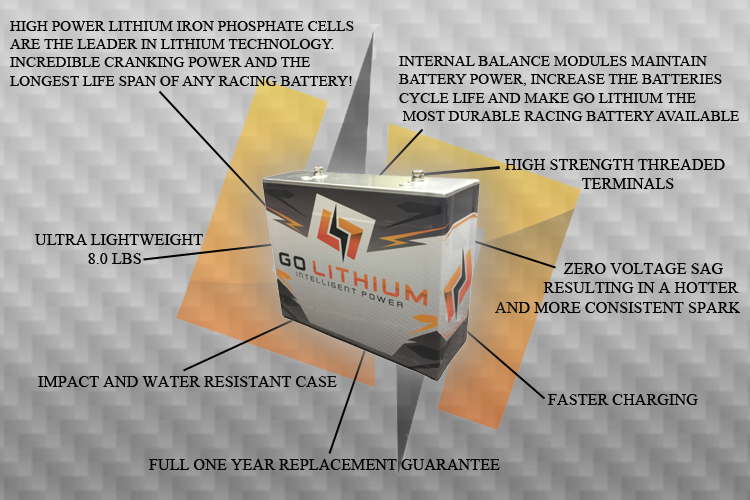 HIGH POWER LITHIUM IRON PHOSPHATE CELLS ARE THE LEADER IN LITHIUM TECHNOLOGY. INCREDIBLE CRANKING POWER AND THE LONGEST LIFE SPAN OF ANY RACING BATTERY!

INTERNAL BALANCE MODULES MAINTAIN BATTERY POWER, INCREASE THE BATTERIES CYCLE LIFE AND MAKE GO LITHIUM THE MOST DURABLE RACING BATTERY AVAILABLE

HIGH STRENGTH THREADED TERMINALS

ULTRA LIGHTWEIGHT 8.0 LBS

GO LITHIUM
INTELLIGENT POWER

ZERO VOLTAGE SAG RESULTING IN A HOTTER AND MORE CONSISTENT SPARK

IMPACT AND WATER RESISTANT CASE

FASTER CHARGING

FULL ONE YEAR REPLACEMENT GUARANTEE