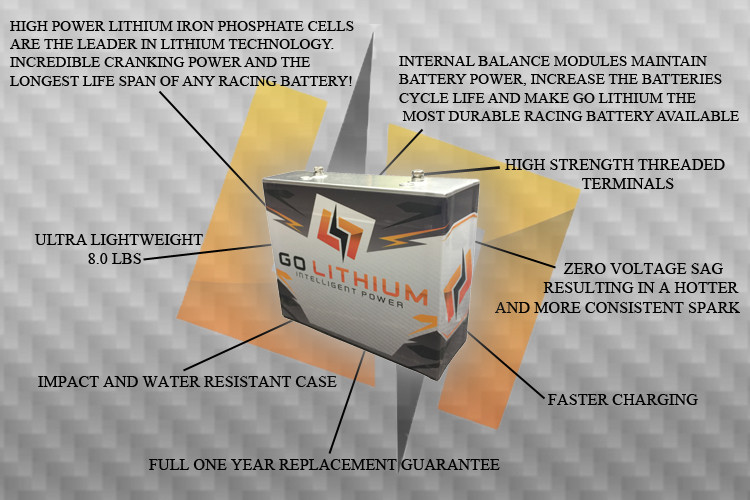 HIGH POWER LITHIUM IRON PHOSPHATE CELLS ARE THE LEADER IN LITHIUM TECHNOLOGY. INCREDIBLE CRANKING POWER AND THE LONGEST LIFE SPAN OF ANY RACING BATTERY!

INTERNAL BALANCE MODULES MAINTAIN BATTERY POWER, INCREASE THE BATTERIES CYCLE LIFE AND MAKE GO LITHIUM THE MOST DURABLE RACING BATTERY AVAILABLE

HIGH STRENGTH THREADED TERMINALS

ULTRA LIGHTWEIGHT 8.0 LBS

GO LITHIUM
INTELLIGENT POWER

ZERO VOLTAGE SAG RESULTING IN A HOTTER AND MORE CONSISTENT SPARK

IMPACT AND WATER RESISTANT CASE

FASTER CHARGING

FULL ONE YEAR REPLACEMENT GUARANTEE