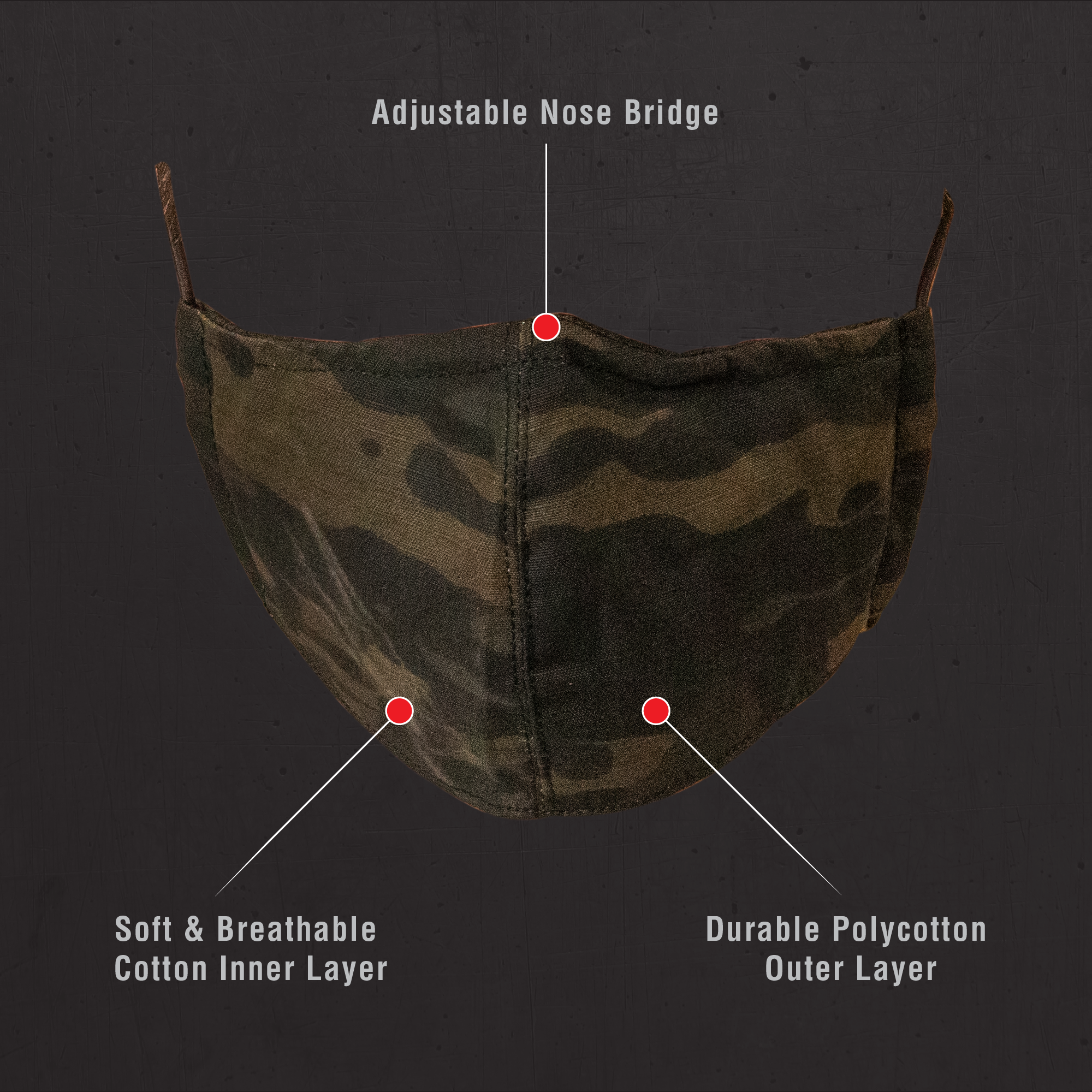 Adjustable Nose Bridge

Soft & Breathable
Cotton Inner Layer

Durable Polycotton
Outer Layer