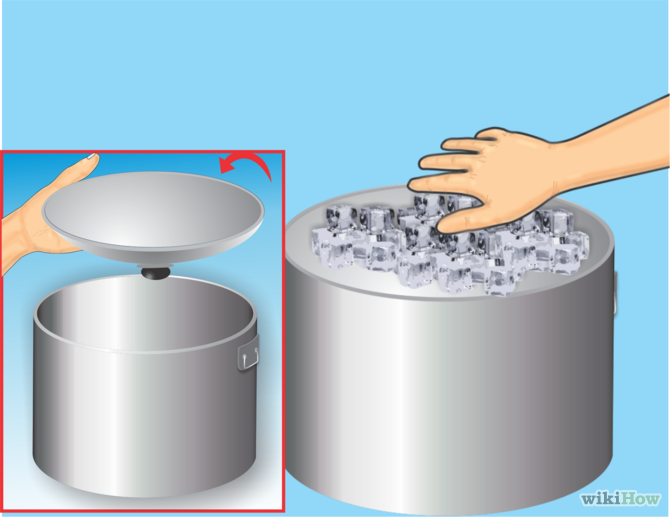 wikiHow