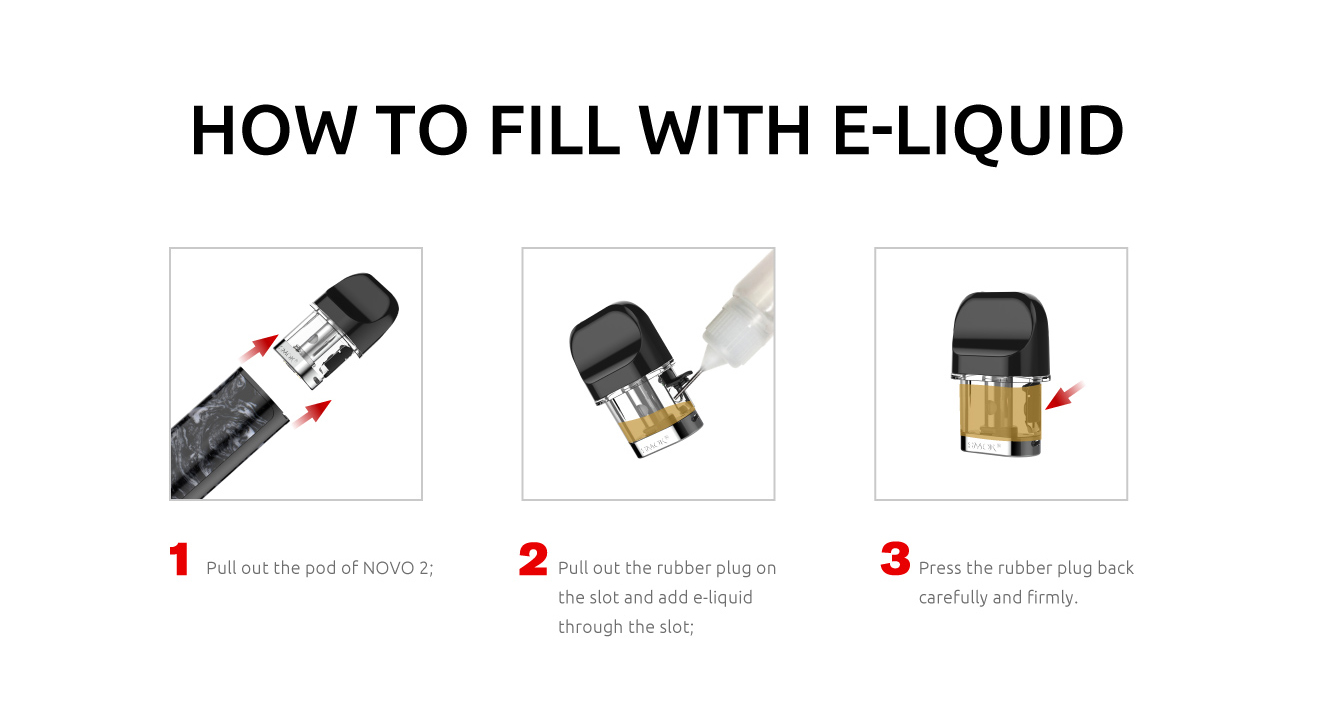 HOW TO FILL WITH E-LIQUID

SMOK

SMOK

SMOK

1 Pull out the pod of NOVO 2;

2 Pull out the rubber plug on the slot and add e-liquid through the slot;

3 Press the rubber plug back carefully and firmly.