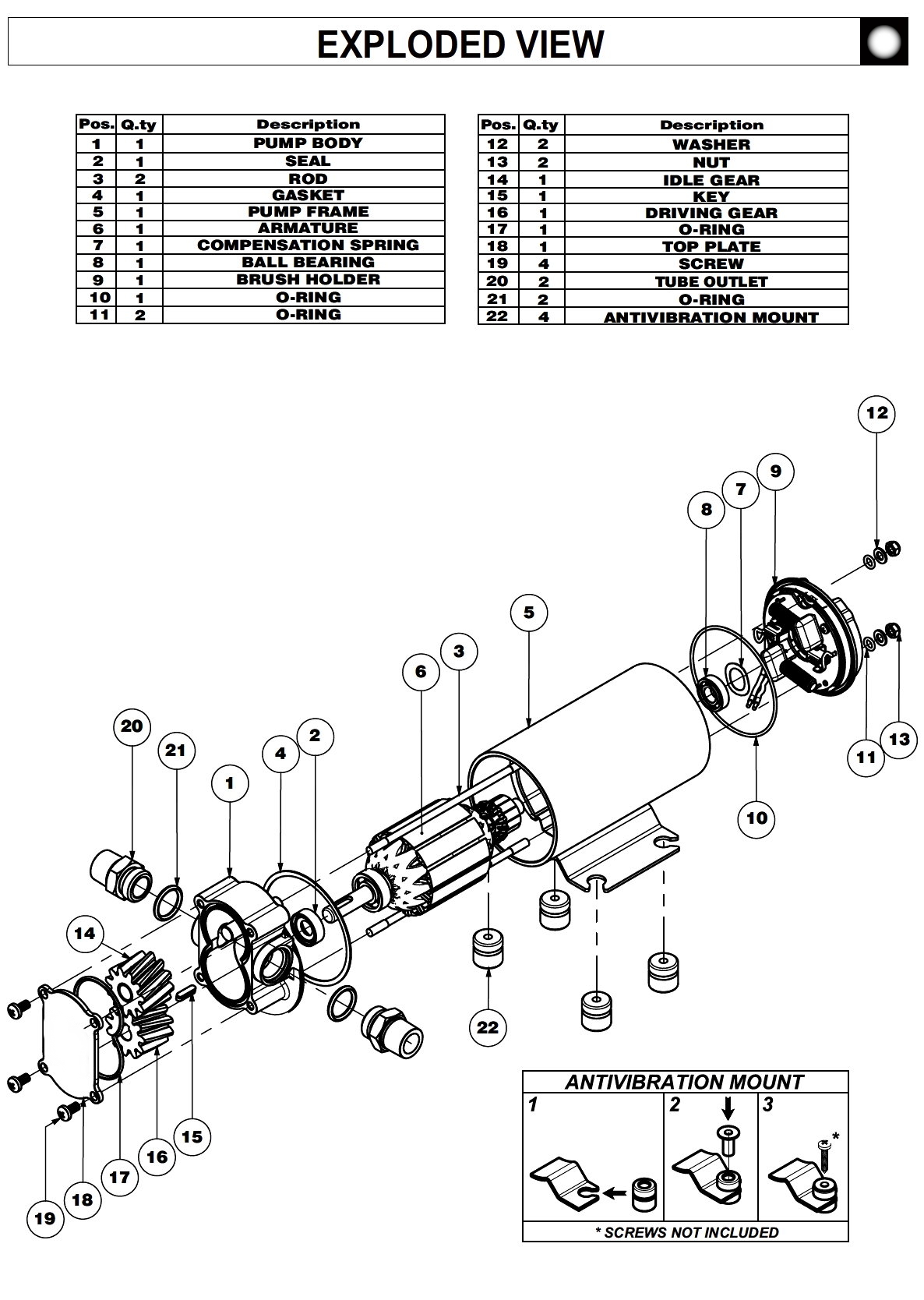 EXPLODED VIEW

| Pos. | Q.ty | Description |
|---|---|---|
| 1 | 1 | PUMP BODY |
| 2 | 1 | SEAL |
| 3 | 2 | ROD |
| 4 | 1 | GASKET |
| 5 | 1 | PUMP FRAME |
| 6 | 1 | ARMATURE |
| 7 | 1 | COMPENSATION SPRING |
| 8 | 1 | BALL BEARING |
| 9 | 1 | BRUSH HOLDER |
| 10 | 1 | O-RING |
| 11 | 2 | O-RING |

| Pos. | Q.ty | Description |
|---|---|---|
| 12 | 2 | WASHER |
| 13 | 2 | NUT |
| 14 | 1 | IDLE GEAR |
| 15 | 1 | KEY |
| 16 | 1 | DRIVING GEAR |
| 17 | 1 | O-RING |
| 18 | 1 | TOP PLATE |
| 19 | 4 | SCREW |
| 20 | 2 | TUBE OUTLET |
| 21 | 2 | O-RING |
| 22 | 4 | ANTIVIBRATION MOUNT |

12 9 7 8 5 3 6 20 21 4 2 1 11 13 10 14 22 15 16 17 18 19

ANTIVIBRATION MOUNT
1 2 3
*
* SCREWS NOT INCLUDED