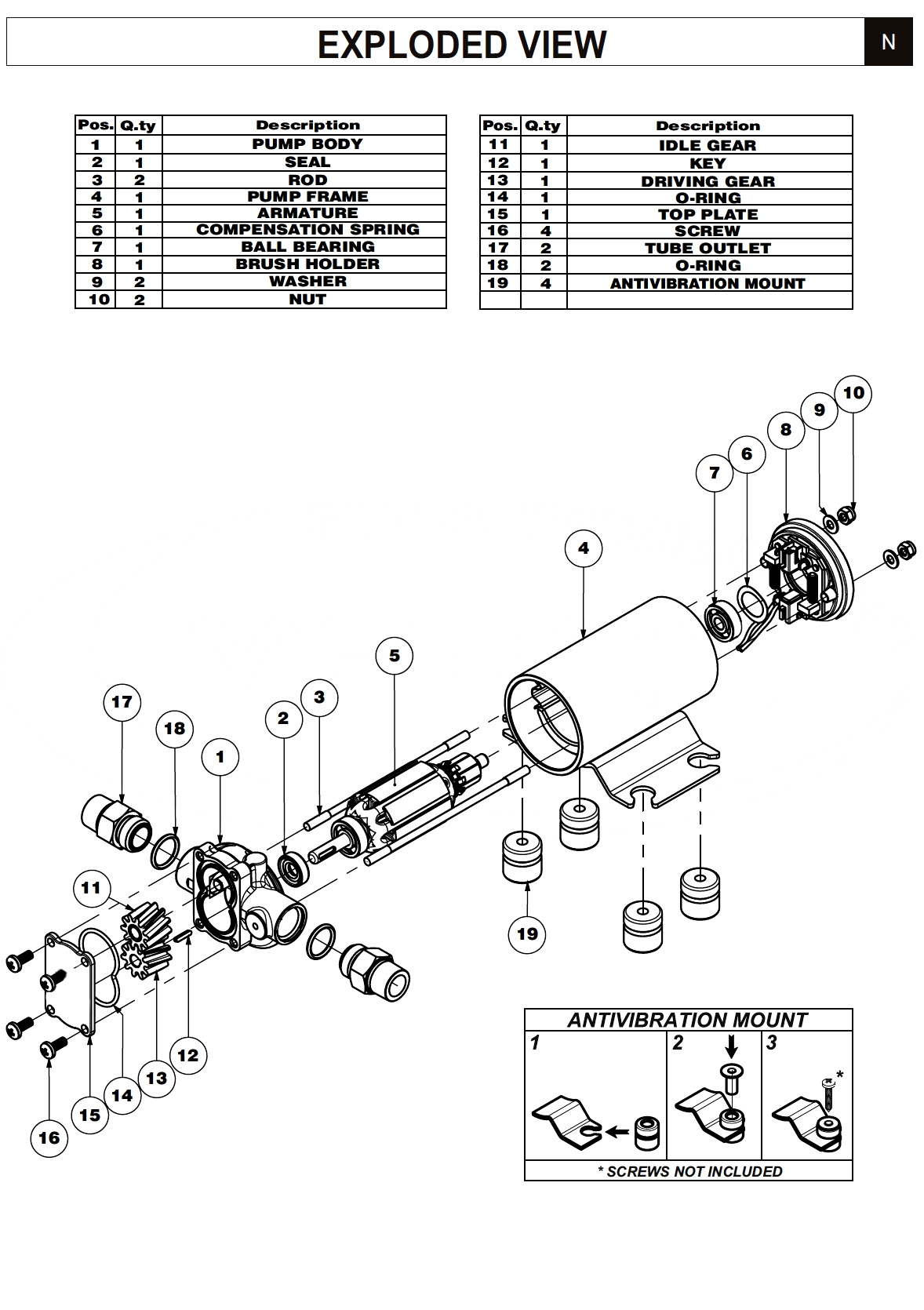 EXPLODED VIEW

N

| Pos. | Q.ty | Description |
|---|---|---|
| 1 | 1 | PUMP BODY |
| 2 | 1 | SEAL |
| 3 | 2 | ROD |
| 4 | 1 | PUMP FRAME |
| 5 | 1 | ARMATURE |
| 6 | 1 | COMPENSATION SPRING |
| 7 | 1 | BALL BEARING |
| 8 | 1 | BRUSH HOLDER |
| 9 | 2 | WASHER |
| 10 | 2 | NUT |

| Pos. | Q.ty | Description |
|---|---|---|
| 11 | 1 | IDLE GEAR |
| 12 | 1 | KEY |
| 13 | 1 | DRIVING GEAR |
| 14 | 1 | O-RING |
| 15 | 1 | TOP PLATE |
| 16 | 4 | SCREW |
| 17 | 2 | TUBE OUTLET |
| 18 | 2 | O-RING |
| 19 | 4 | ANTIVIBRATION MOUNT |
| | | |

10 9 8 6 7 4 5 3 2 17 18 1 11 19 12 13 14 15 16

ANTIVIBRATION MOUNT
1 2 3
*
* SCREWS NOT INCLUDED