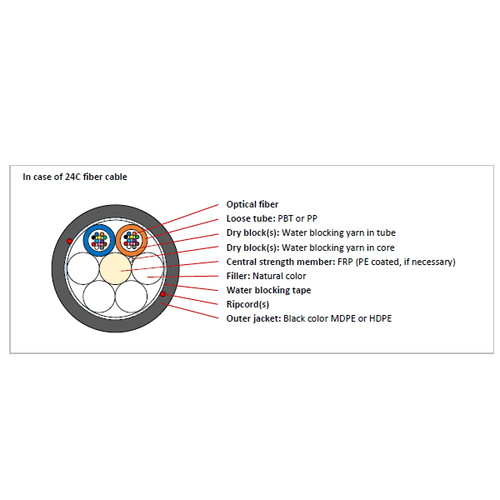 In case of 24C fiber cable

Optical fiber
Loose tube: PBT or PP
Dry block(s): Water blocking yarn in tube
Dry block(s): Water blocking yarn in core
Central strength member: FRP (PE coated, if necessary)
Filler: Natural color
Water blocking tape
Ripcord(s)
Outer jacket: Black color MDPE or HDPE