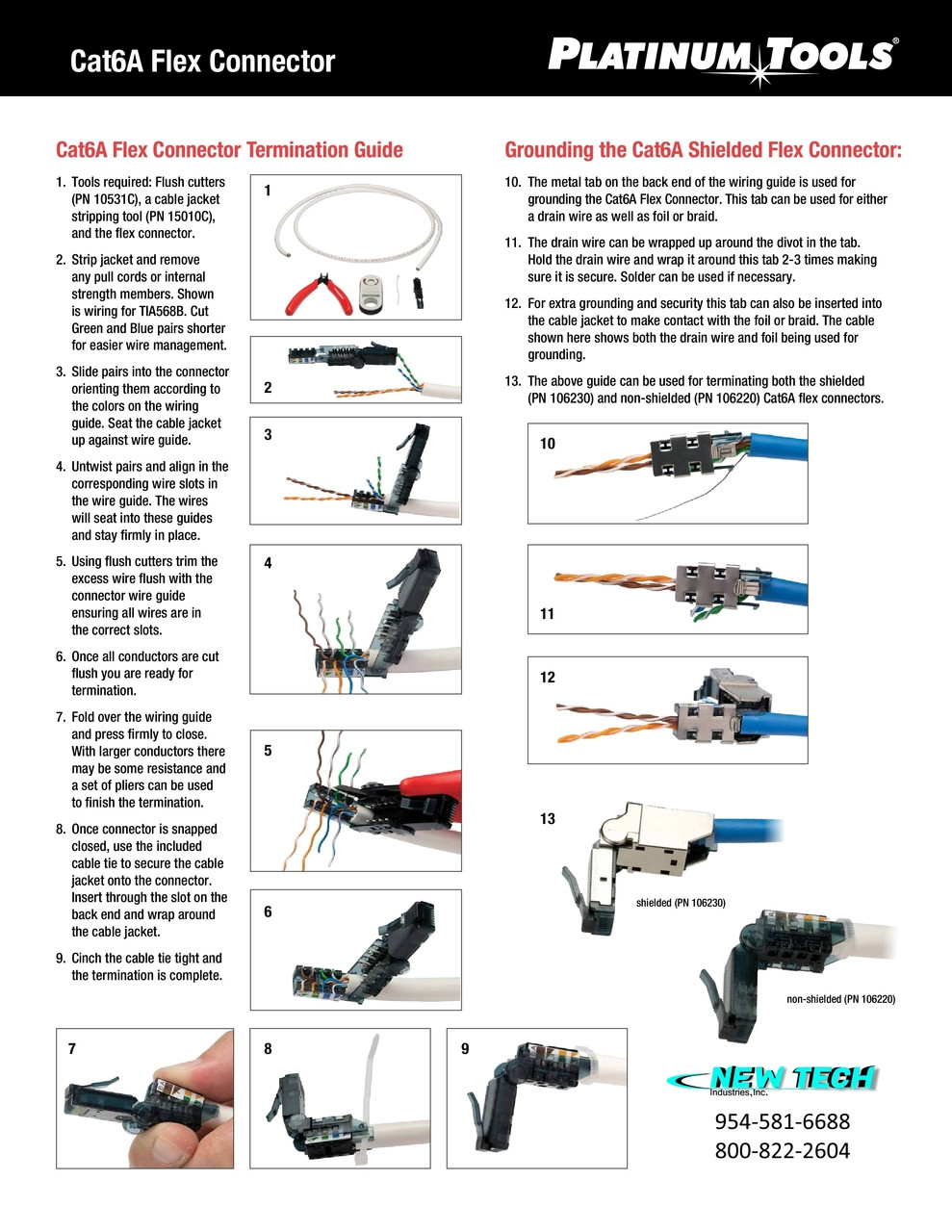 Cat6A Flex Connector

PLATINUM TOOLS®

Cat6A Flex Connector Termination Guide

1. Tools required: Flush cutters (PN 10531C), a cable jacket stripping tool (PN 15010C), and the flex connector.

2. Strip jacket and remove any pull cords or internal strength members. Shown is wiring for TIA568B. Cut Green and Blue pairs shorter for easier wire management.

3. Slide pairs into the connector orienting them according to the colors on the wiring guide. Seat the cable jacket up against wire guide.

4. Untwist pairs and align in the corresponding wire slots in the wire guide. The wires will seat into these guides and stay firmly in place.

5. Using flush cutters trim the excess wire flush with the connector wire guide ensuring all wires are in the correct slots.

6. Once all conductors are cut flush you are ready for termination.

7. Fold over the wiring guide and press firmly to close. With larger conductors there may be some resistance and a set of pliers can be used to finish the termination.

8. Once connector is snapped closed, use the included cable tie to secure the cable jacket onto the connector. Insert through the slot on the back end and wrap around the cable jacket.

9. Cinch the cable tie tight and the termination is complete.

1

2

3

4

5

6

7

8

9

Grounding the Cat6A Shielded Flex Connector:

10. The metal tab on the back end of the wiring guide is used for grounding the Cat6A Flex Connector. This tab can be used for either a drain wire as well as foil or braid.

11. The drain wire can be wrapped up around the divot in the tab. Hold the drain wire and wrap it around this tab 2-3 times making sure it is secure. Solder can be used if necessary.

12. For extra grounding and security this tab can also be inserted into the cable jacket to make contact with the foil or braid. The cable shown here shows both the drain wire and foil being used for grounding.

13. The above guide can be used for terminating both the shielded (PN 106230) and non-shielded (PN 106220) Cat6A flex connectors.

10

11

12

13

shielded (PN 106230)

non-shielded (PN 106220)

NEW TECH
Industries, Inc.

954-581-6688
800-822-2604