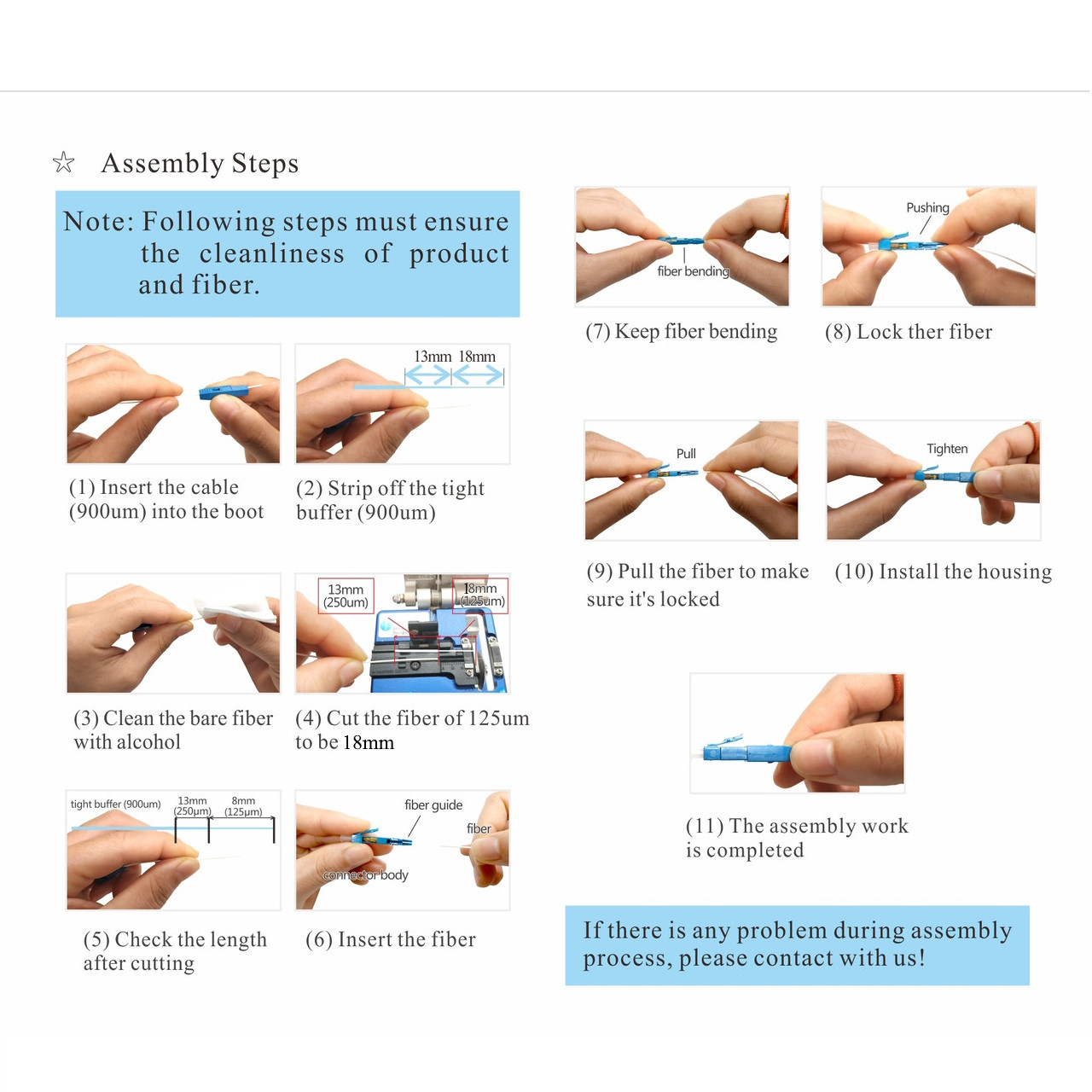 ☆ Assembly Steps

Note: Following steps must ensure the cleanliness of product and fiber.

(1) Insert the cable (900um) into the boot

13mm 18mm

(2) Strip off the tight buffer (900um)

(3) Clean the bare fiber with alcohol

13mm (250um)

18mm (125um)

(4) Cut the fiber of 125um to be 18mm

tight buffer (900um) 13mm (250μm) 8mm (125μm)

(5) Check the length after cutting

fiber guide

fiber

connector body

(6) Insert the fiber

fiber bending

(7) Keep fiber bending

Pushing

(8) Lock ther fiber

Pull

(9) Pull the fiber to make sure it's locked

Tighten

(10) Install the housing

(11) The assembly work is completed

If there is any problem during assembly process, please contact with us!