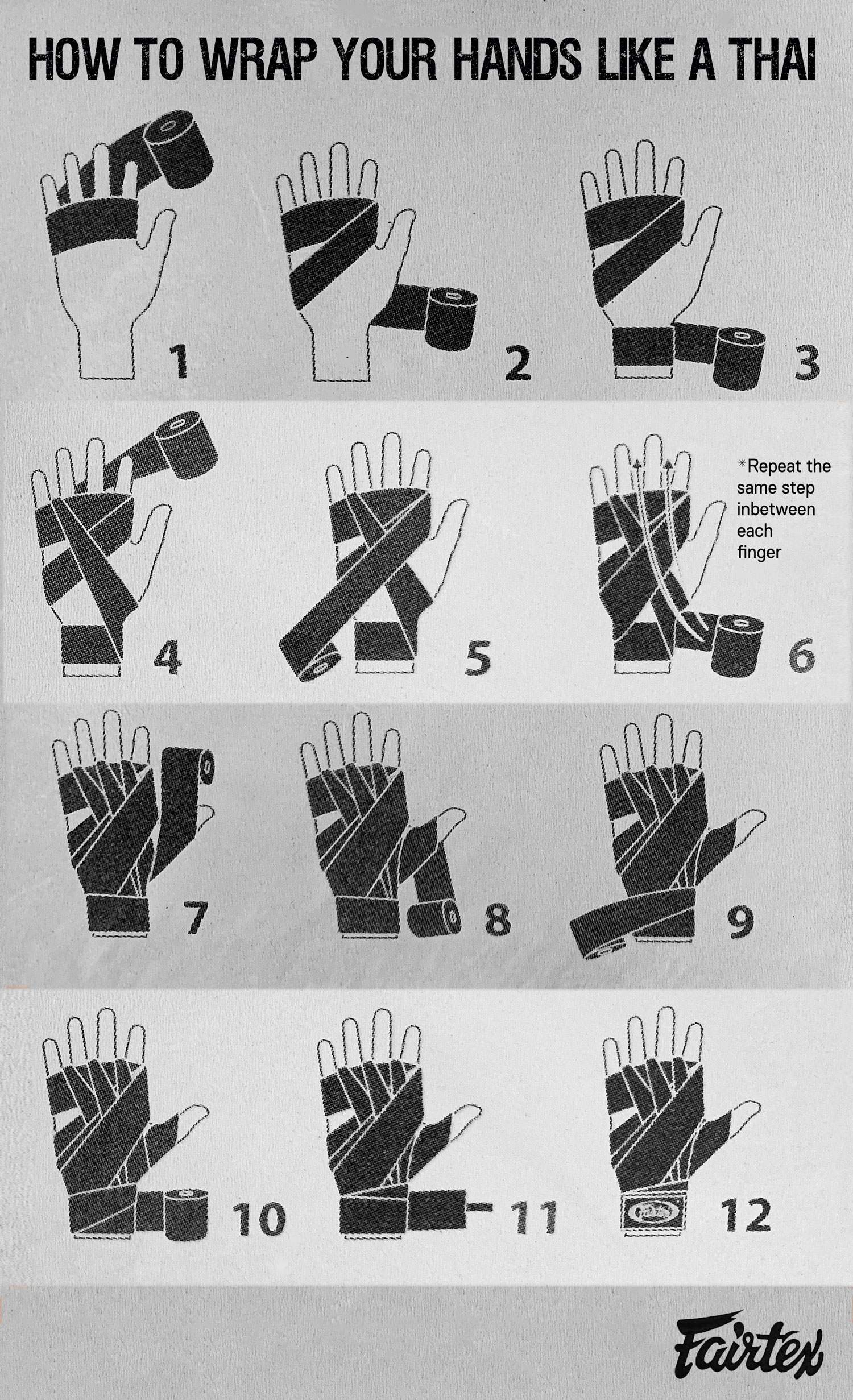 HOW TO WRAP YOUR HANDS LIKE A THAI

1

2

3

4

5

*Repeat the same step inbetween each finger

6

7

8

9

10

11

12

Fairtex