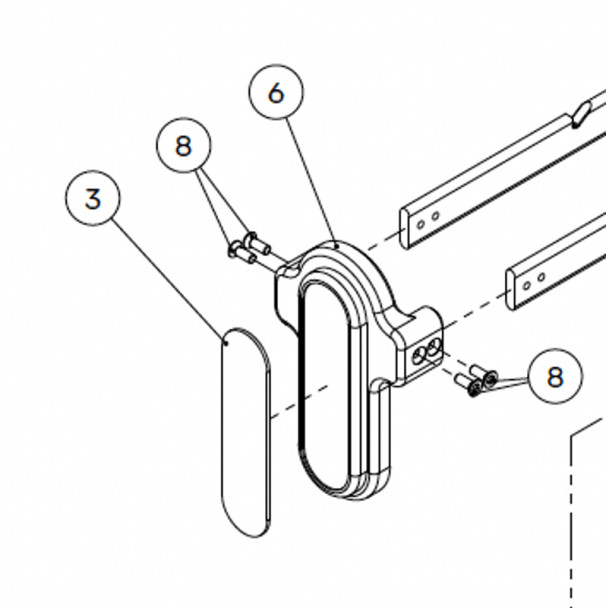 6
8
3
8