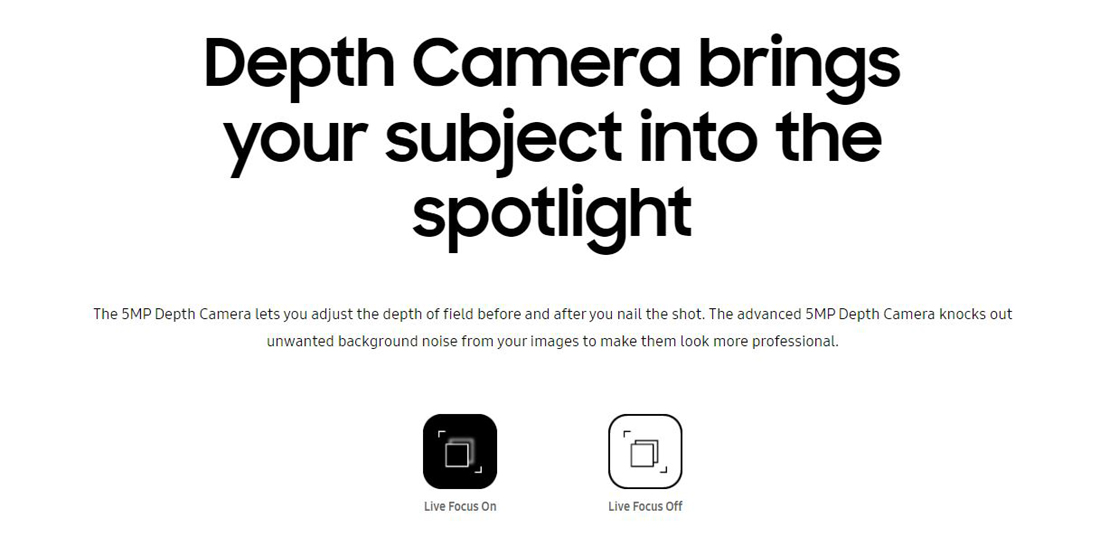 Depth Camera brings your subject into the spotlight

The 5MP Depth Camera lets you adjust the depth of field before and after you nail the shot. The advanced 5MP Depth Camera knocks out unwanted background noise from your images to make them look more professional.

Live Focus On

Live Focus Off