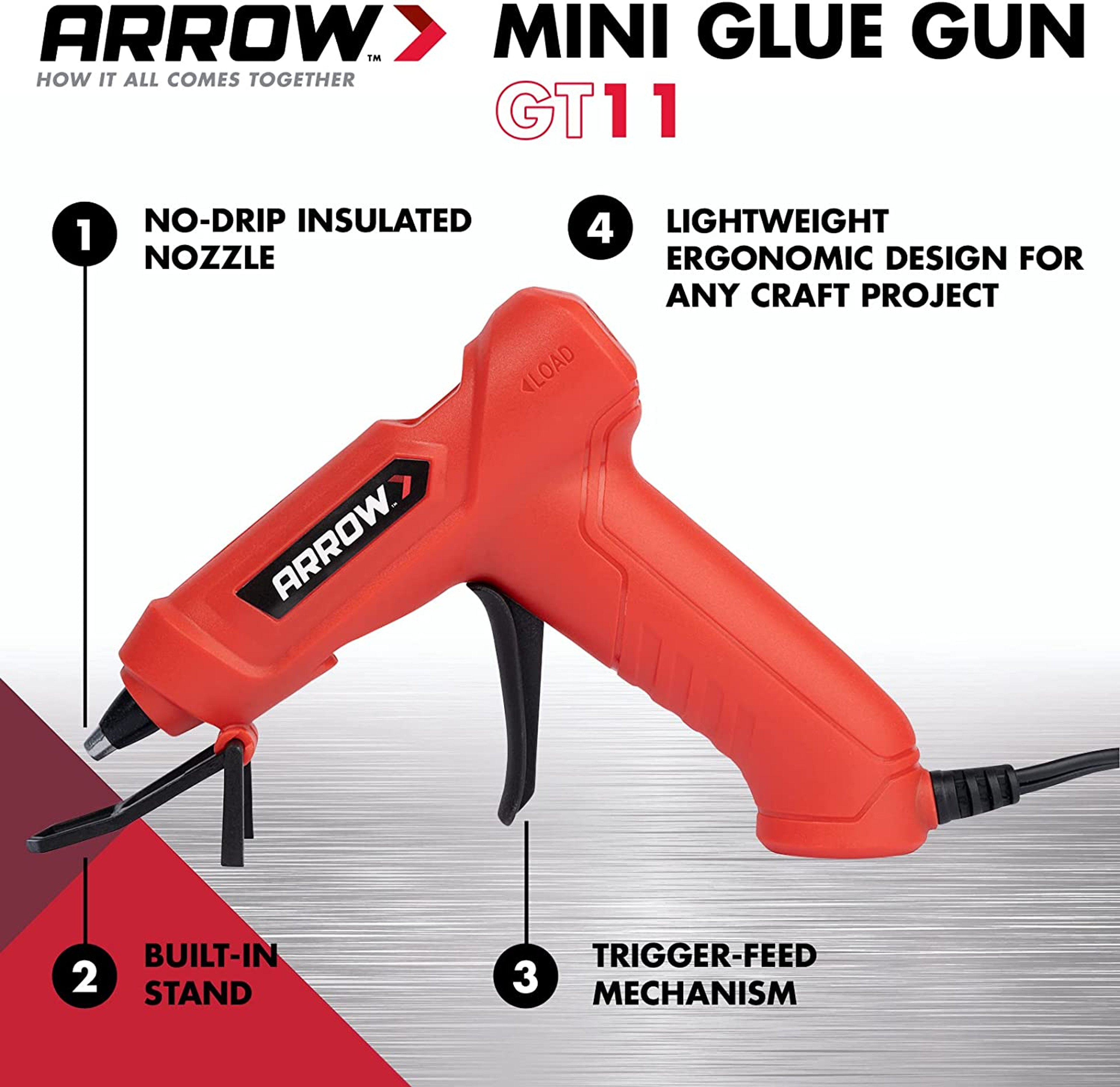 ARROW™
HOW IT ALL COMES TOGETHER

MINI GLUE GUN
GT11

1 NO-DRIP INSULATED NOZZLE

4 LIGHTWEIGHT ERGONOMIC DESIGN FOR ANY CRAFT PROJECT

LOAD

ARROW™

2 BUILT-IN STAND

3 TRIGGER-FEED MECHANISM