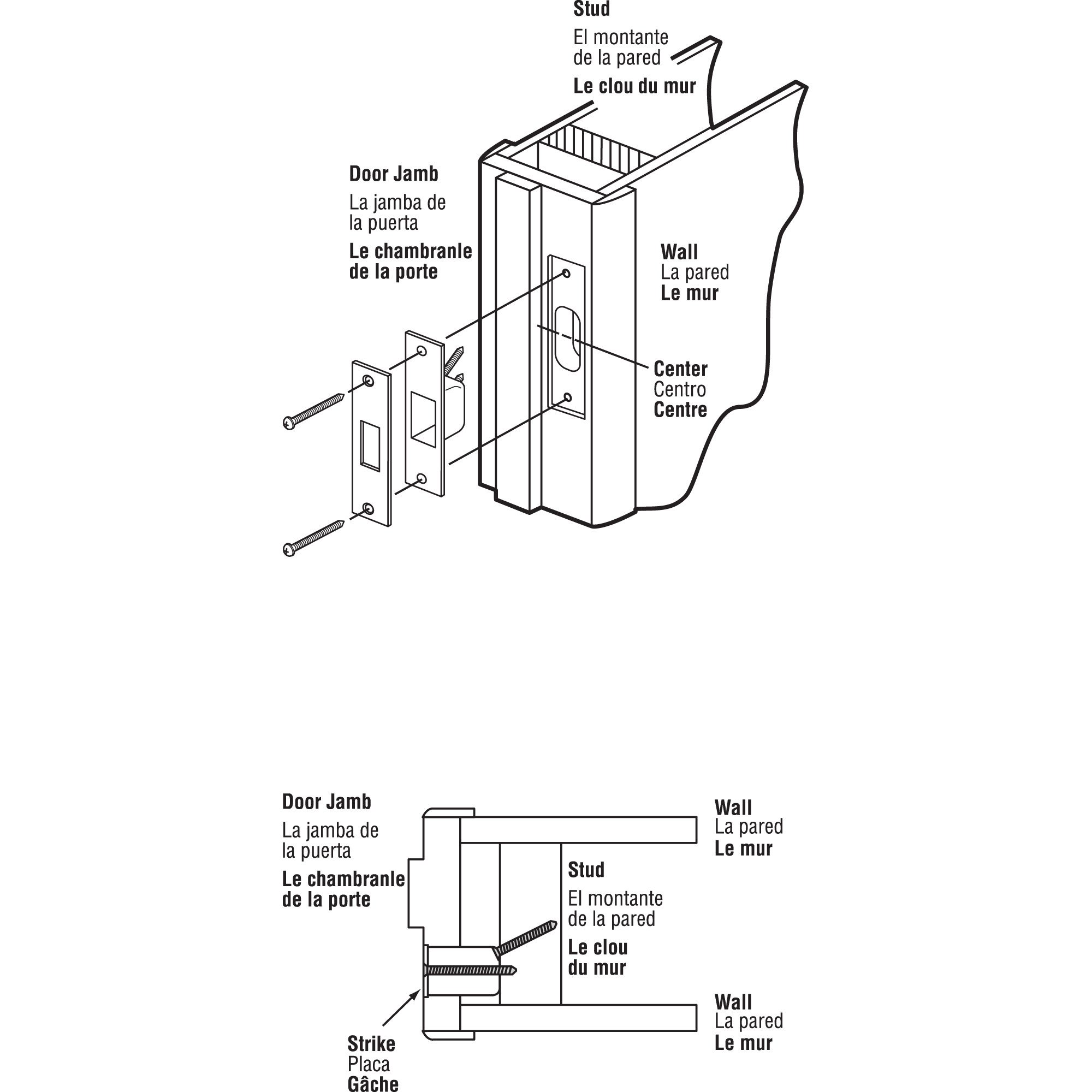 Stud
El montante de la pared
Le clou du mur

Door Jamb
La jamba de la puerta
Le chambranle de la porte

Wall
La pared
Le mur

Center
Centro
Centre

Door Jamb
La jamba de la puerta
Le chambranle de la porte

Wall
La pared
Le mur

Stud
El montante de la pared
Le clou du mur

Wall
La pared
Le mur

Strike
Placa
Gâche