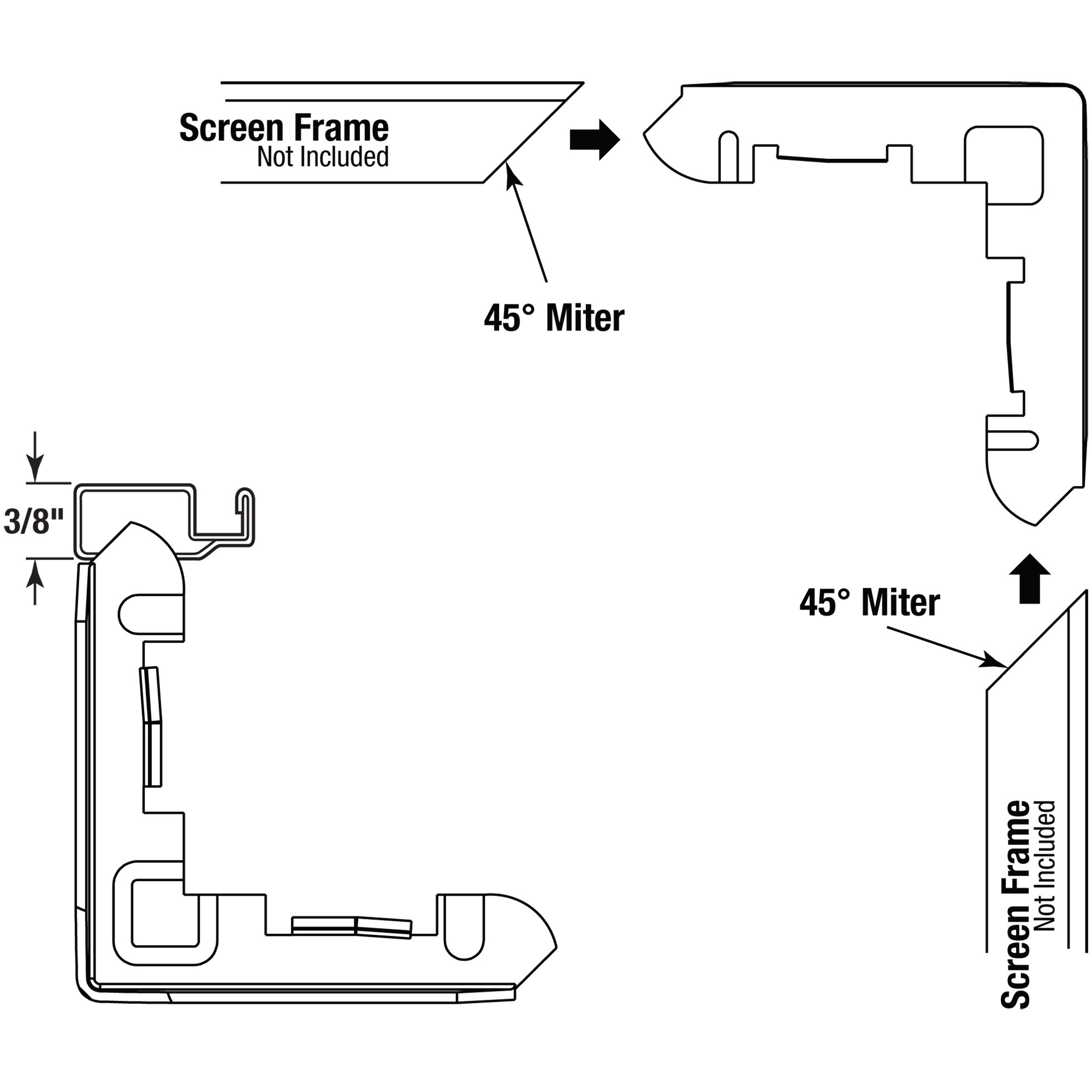 Screen Frame
Not Included

45° Miter

3/8"

45° Miter

Screen Frame
Not Included