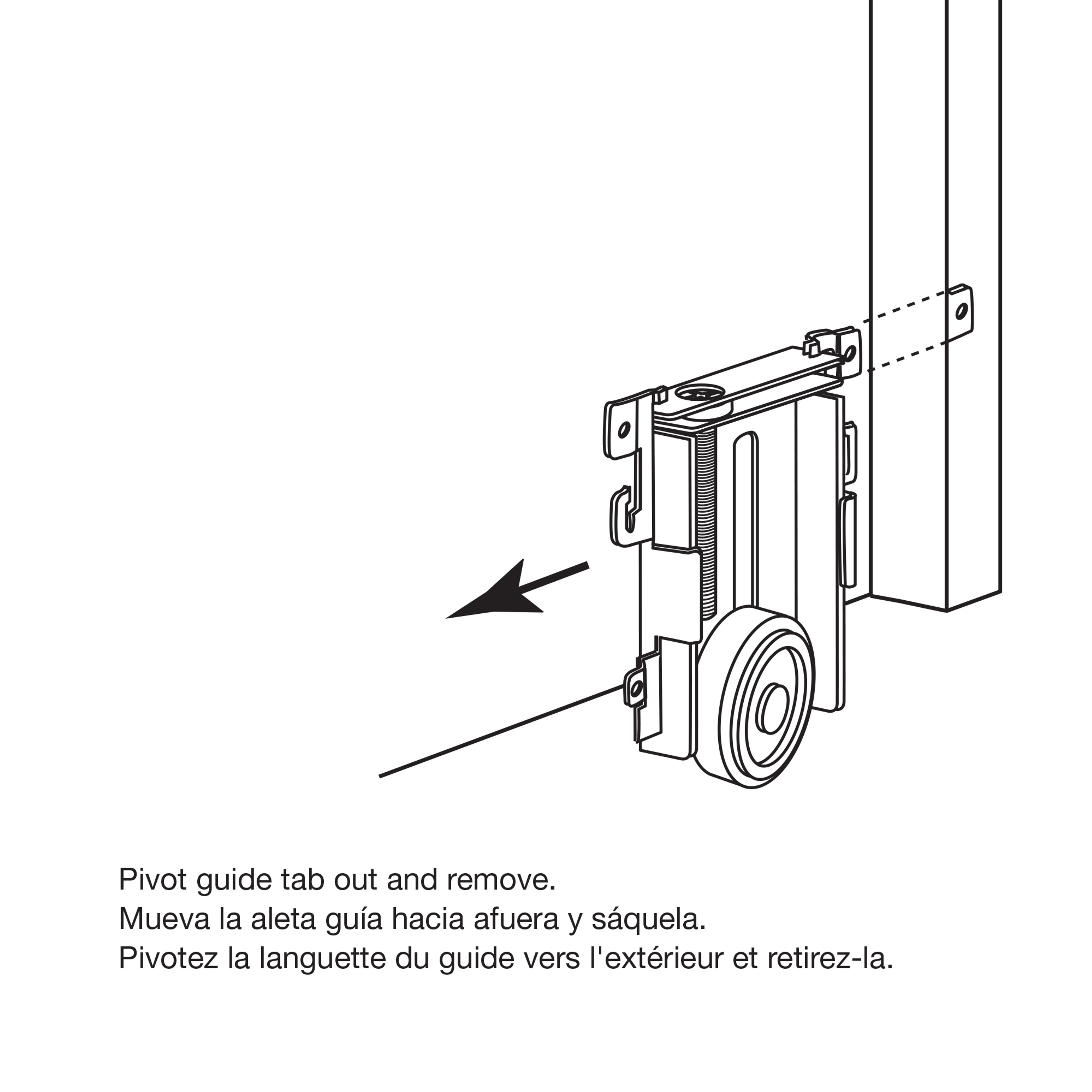 Pivot guide tab out and remove.
Mueva la aleta guía hacia afuera y sáquela.
Pivotez la languette du guide vers l'extérieur et retirez-la.