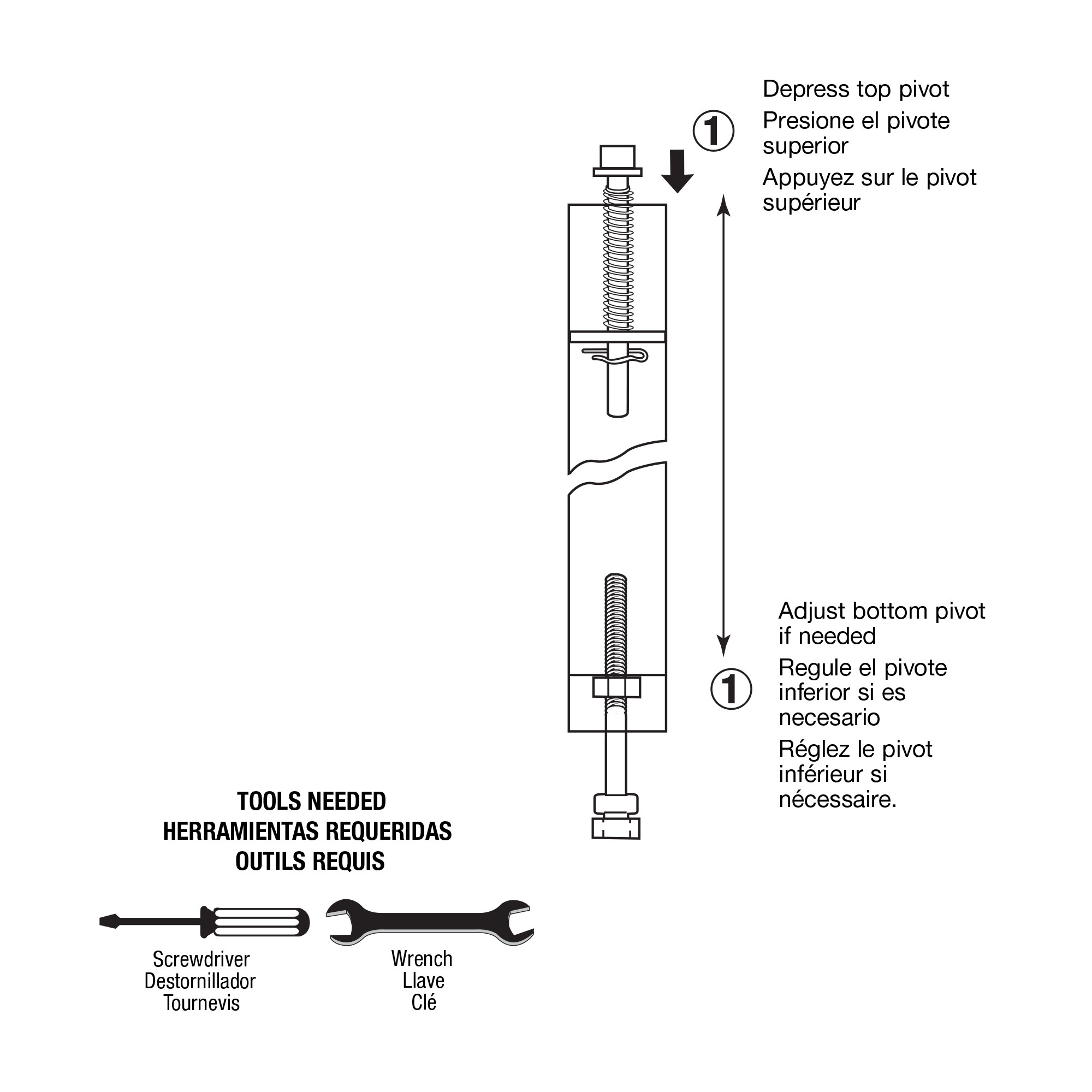 ① Depress top pivot
Presione el pivote superior
Appuyez sur le pivot supérieur

① Adjust bottom pivot if needed
Regule el pivote inferior si es necesario
Réglez le pivot inférieur si nécessaire.

TOOLS NEEDED
HERRAMIENTAS REQUERIDAS
OUTILS REQUIS

Screwdriver
Destornillador
Tournevis

Wrench
Llave
Clé