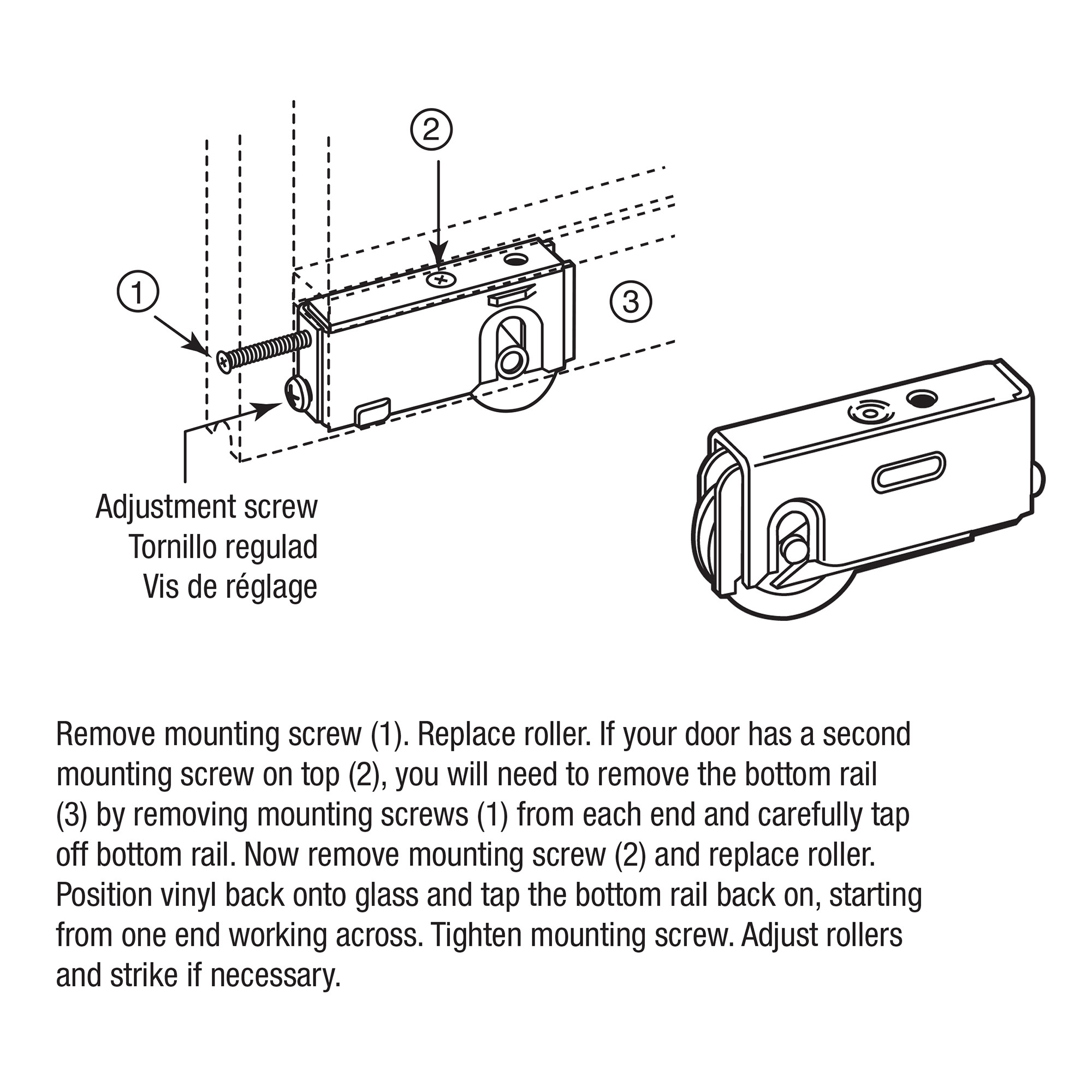 2

1

3

Adjustment screw
Tornillo regulad
Vis de réglage

Remove mounting screw (1). Replace roller. If your door has a second mounting screw on top (2), you will need to remove the bottom rail (3) by removing mounting screws (1) from each end and carefully tap off bottom rail. Now remove mounting screw (2) and replace roller. Position vinyl back onto glass and tap the bottom rail back on, starting from one end working across. Tighten mounting screw. Adjust rollers and strike if necessary.