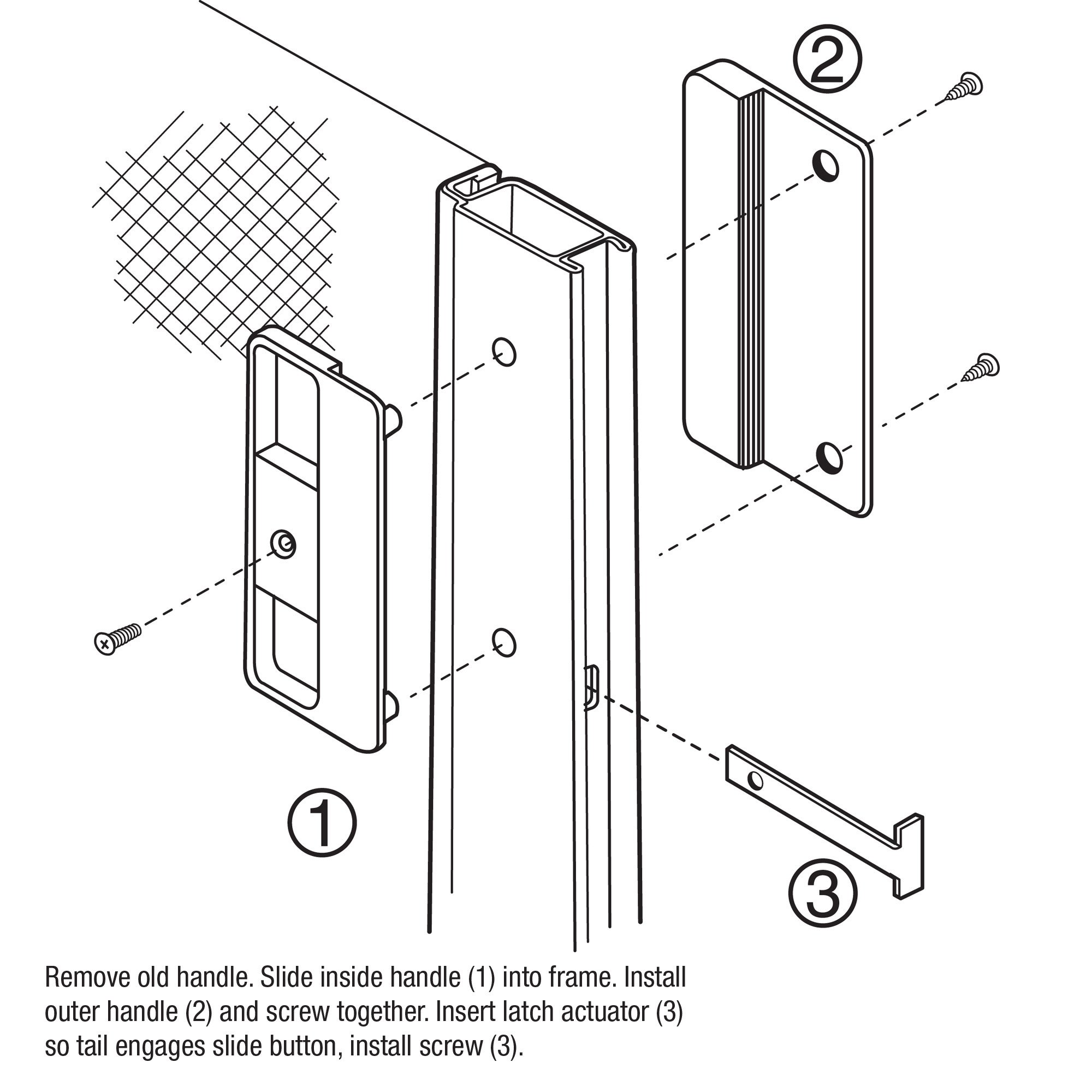 ②

①

③

Remove old handle. Slide inside handle (1) into frame. Install outer handle (2) and screw together. Insert latch actuator (3) so tail engages slide button, install screw (3).