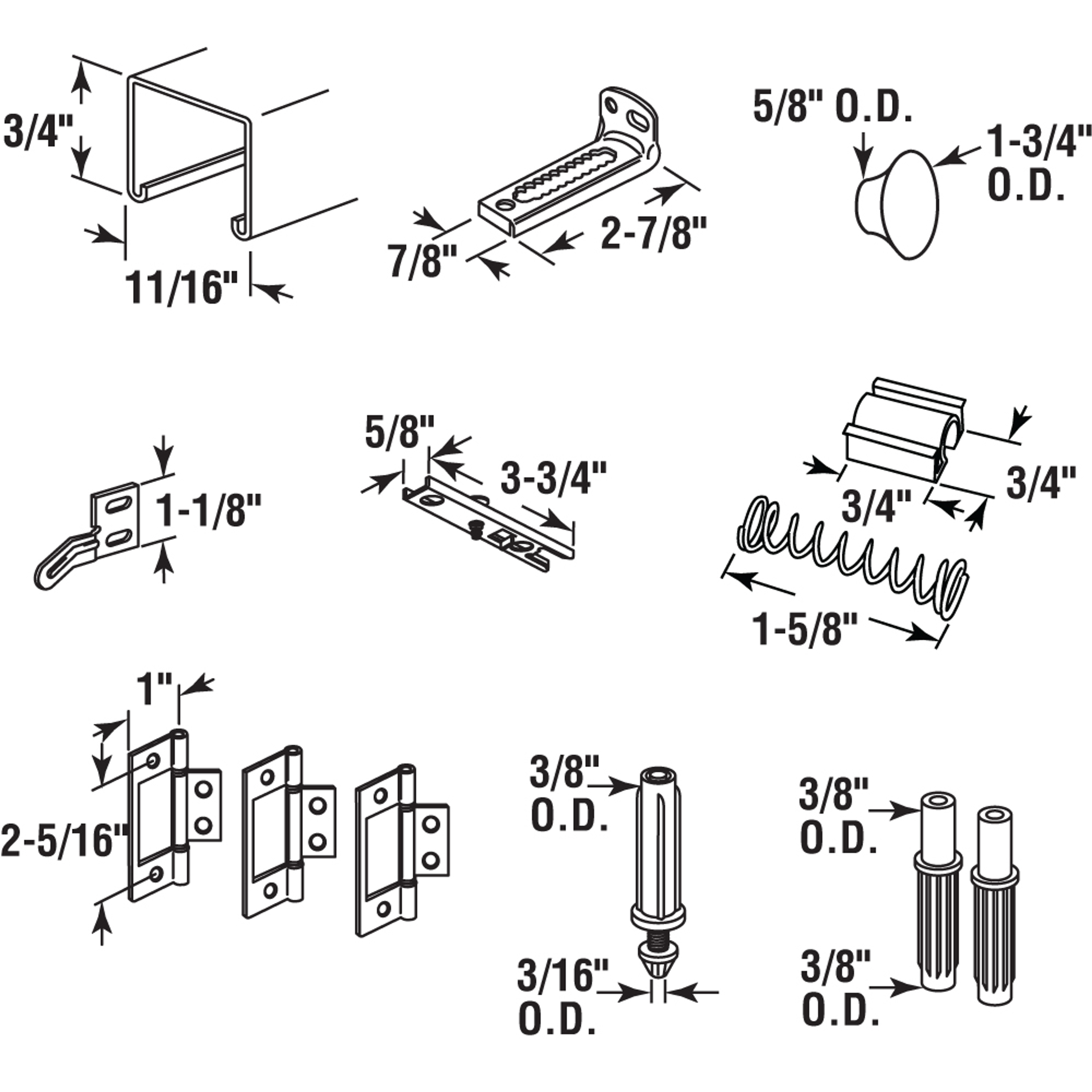 3/4"

11/16"

7/8"

2-7/8"

5/8" O.D.

1-3/4" O.D.

1-1/8"

5/8"

3-3/4"

3/4"

3/4"

1-5/8"

1"

2-5/16"

3/8" O.D.

3/16" O.D.

3/8" O.D.

3/8" O.D.