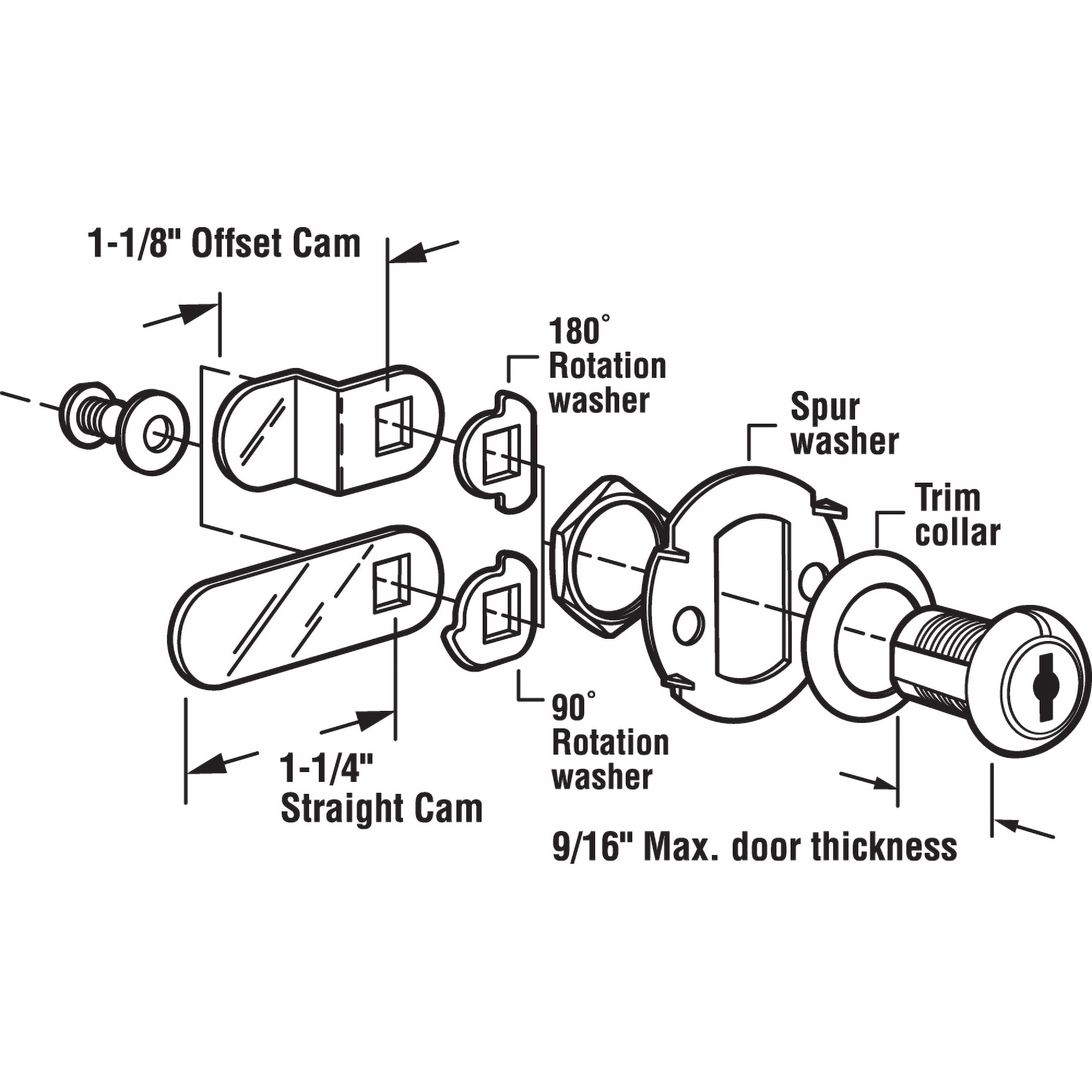 1-1/8" Offset Cam

180° Rotation washer

Spur washer

Trim collar

90° Rotation washer

1-1/4" Straight Cam

9/16" Max. door thickness