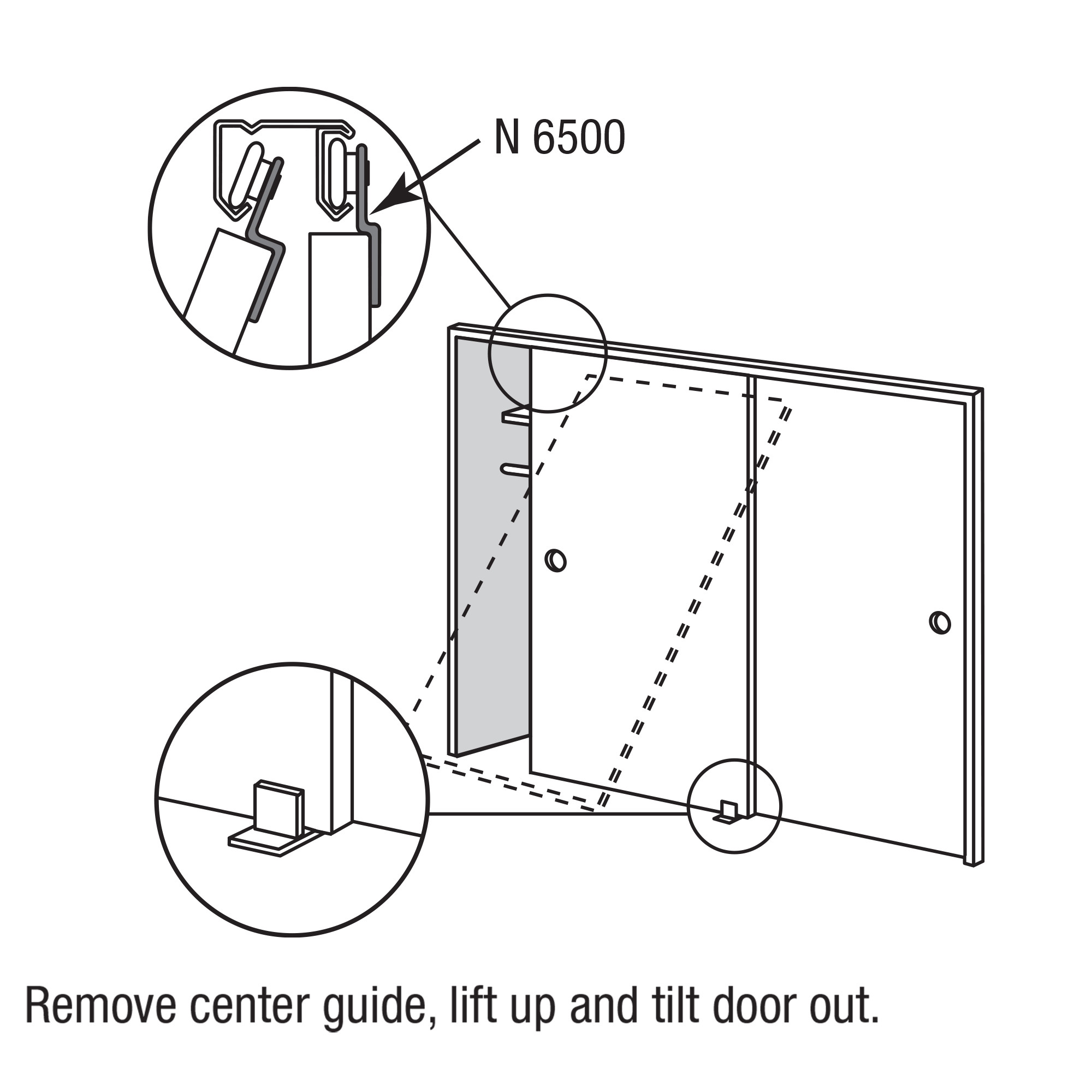 N 6500

Remove center guide, lift up and tilt door out.